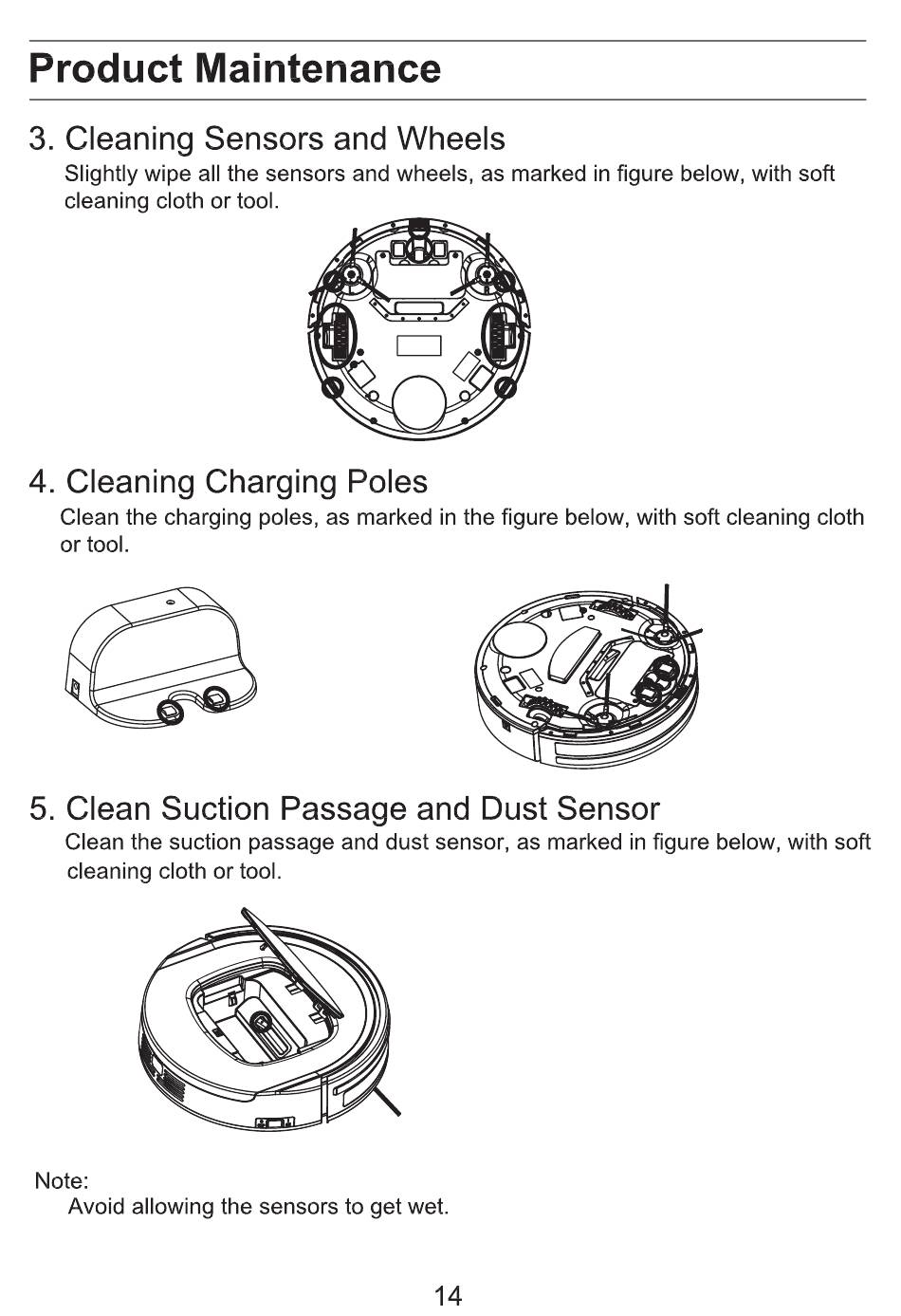 Product Maintenance

3. Cleaning Sensors and Wheels
Slightly wipe all the sensors and wheels, as marked in figure below, with soft cleaning cloth or tool.

4. Cleaning Charging Poles
Clean the charging poles, as marked in the figure below, with soft cleaning cloth or tool.

5. Clean Suction Passage and Dust Sensor
Clean the suction passage and dust sensor, as marked in figure below, with soft cleaning cloth or tool.

Note:
Avoid allowing the sensors to get wet.

14