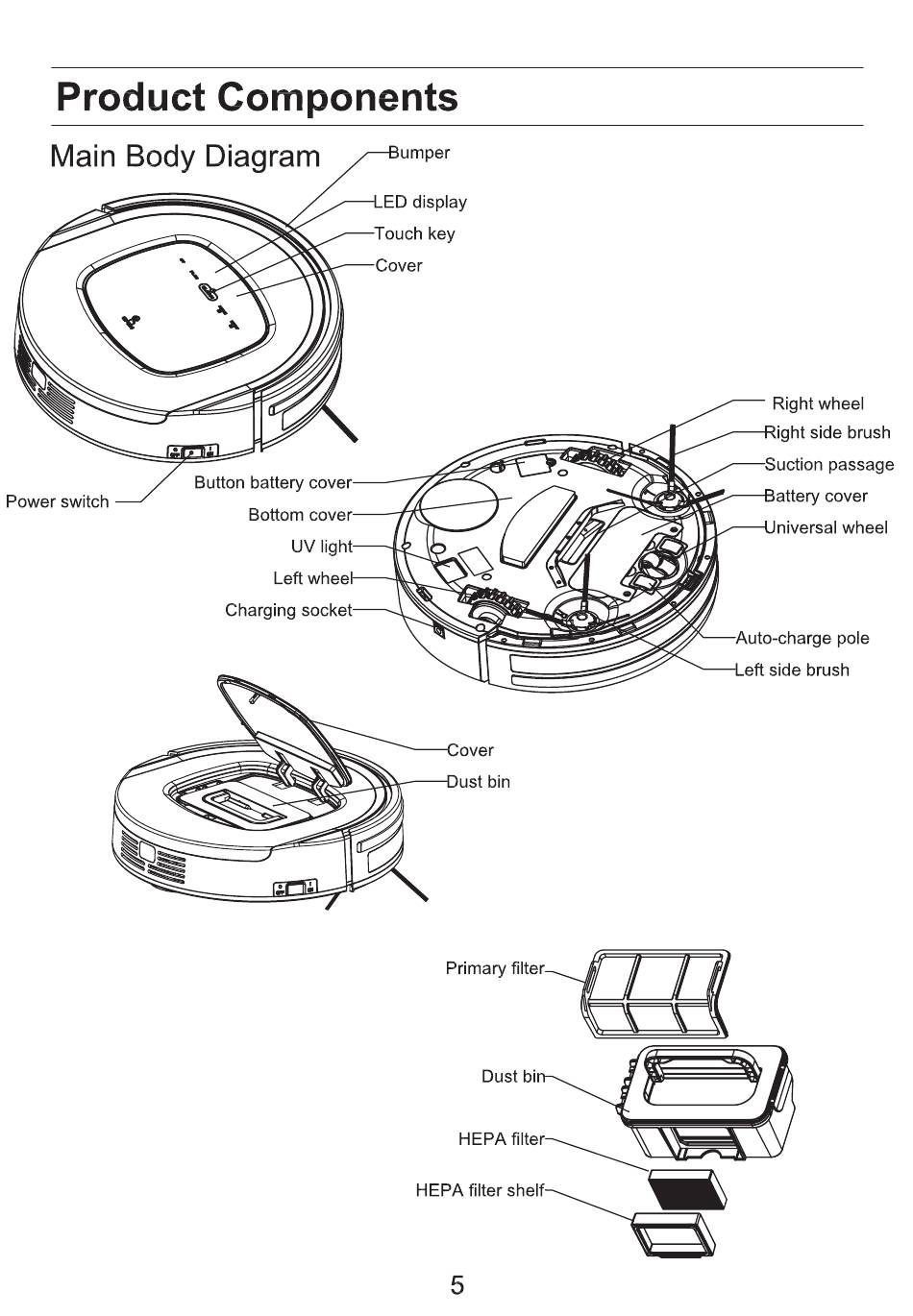 Product Components

Main Body Diagram

Bumper
LED display
Touch key
Cover

Power switch

Right wheel
Right side brush
Suction passage
Battery cover
Universal wheel

Button battery cover
Bottom cover
UV light
Left wheel
Charging socket

Auto-charge pole
Left side brush

Cover
Dust bin

Primary filter
Dust bin
HEPA filter
HEPA filter shelf

5