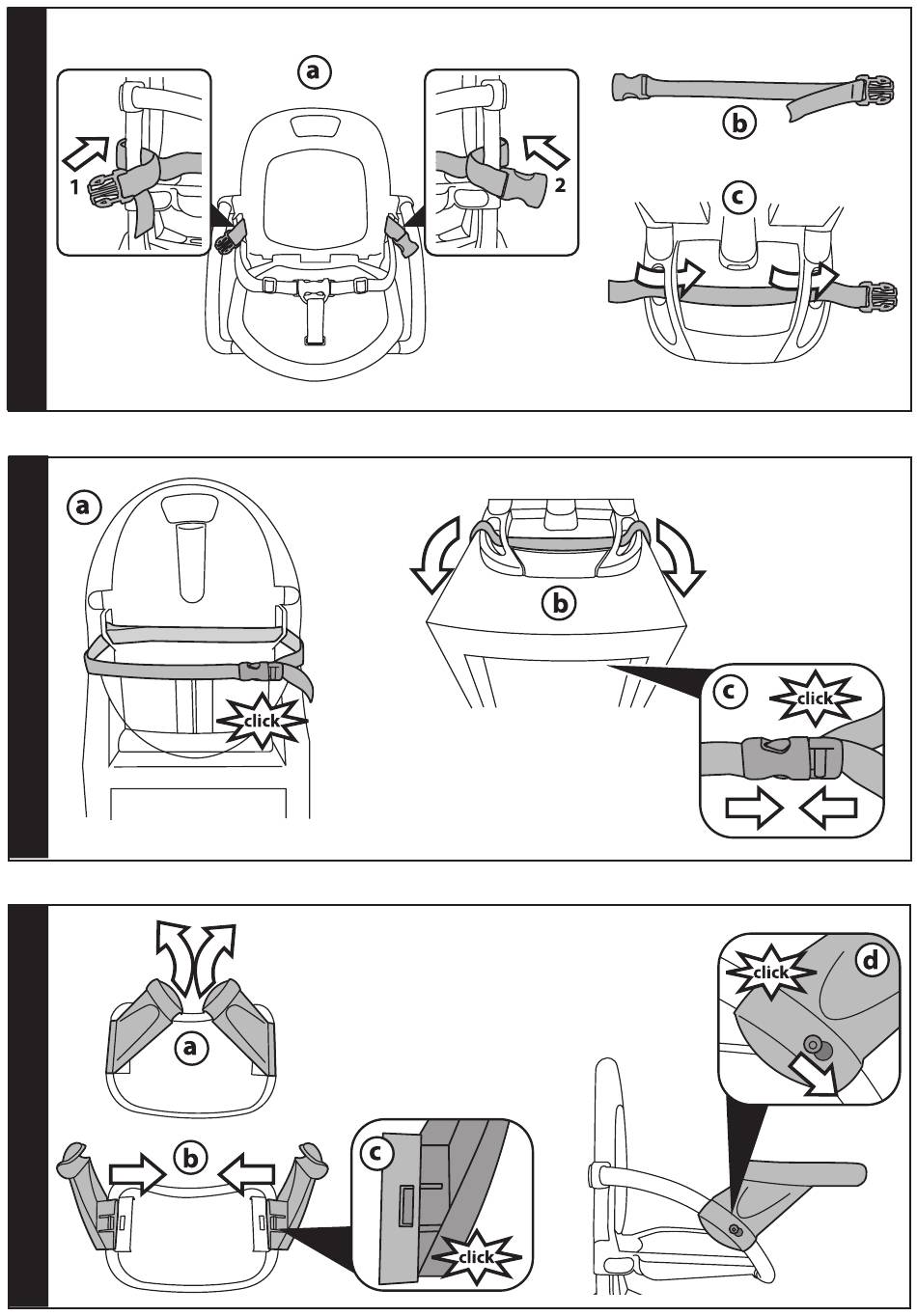 a
1
2
b
c

a
click
b
c
click

a
b
c
click
d
click