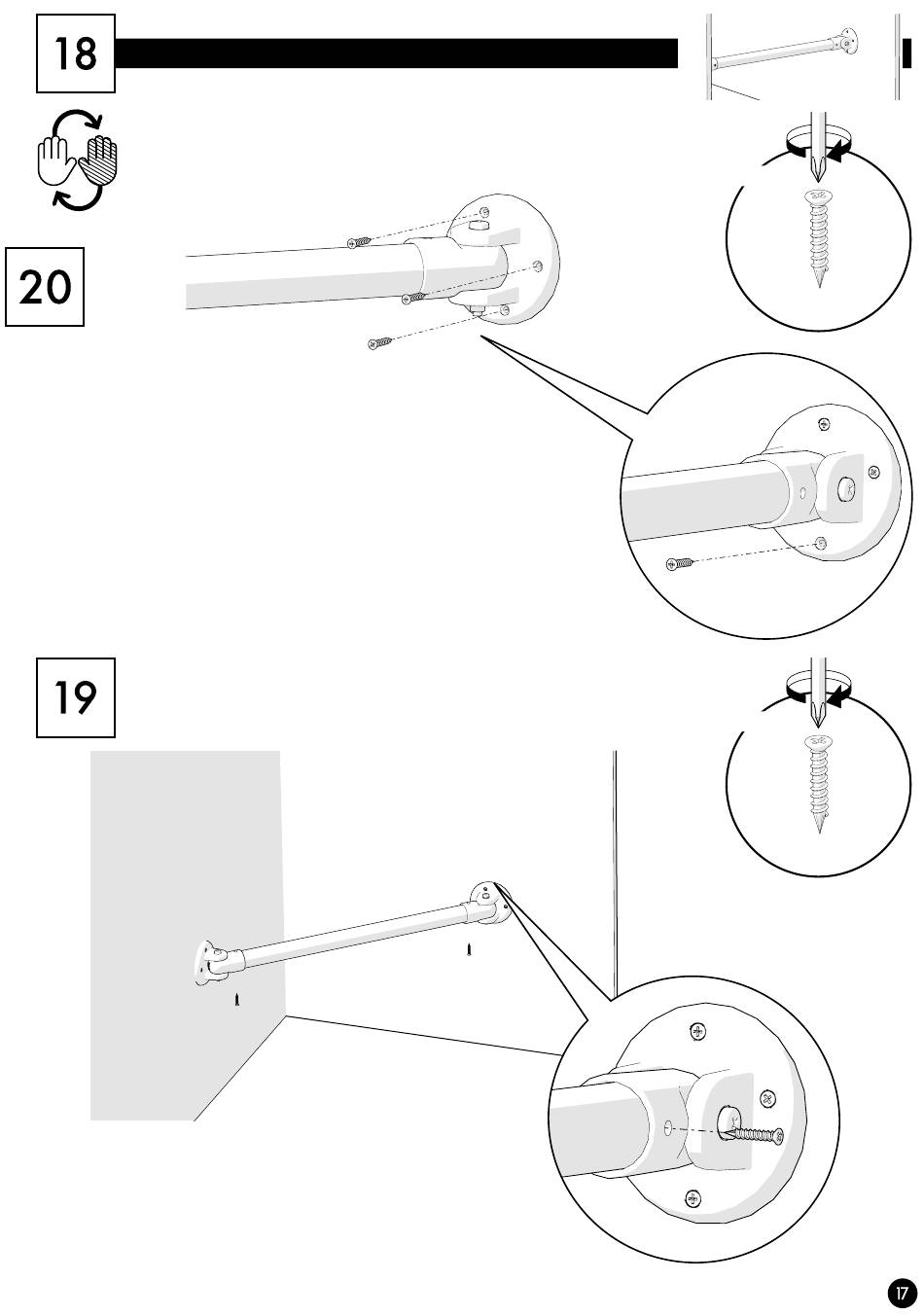 18

20

19

17