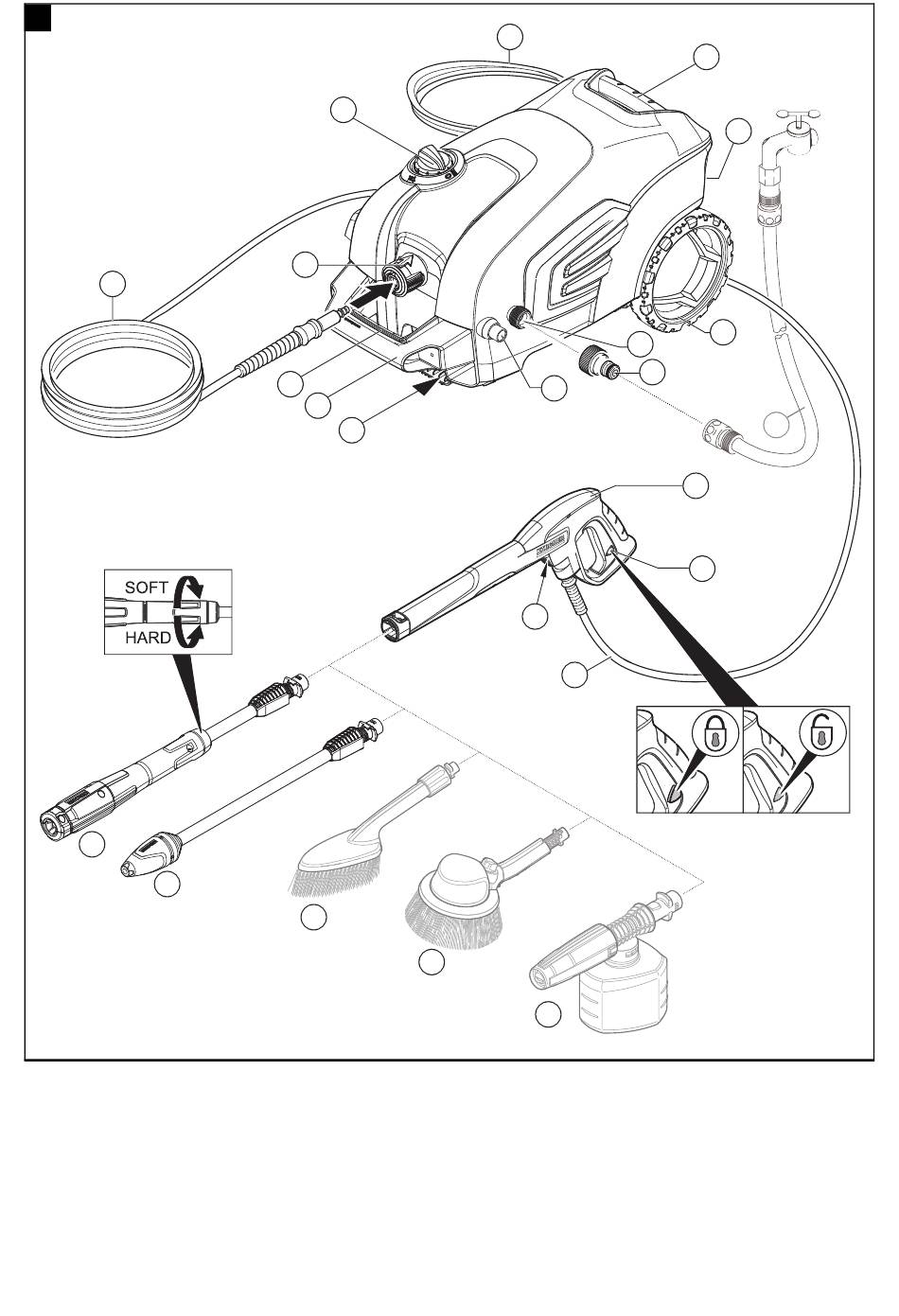 SOFT
HARD