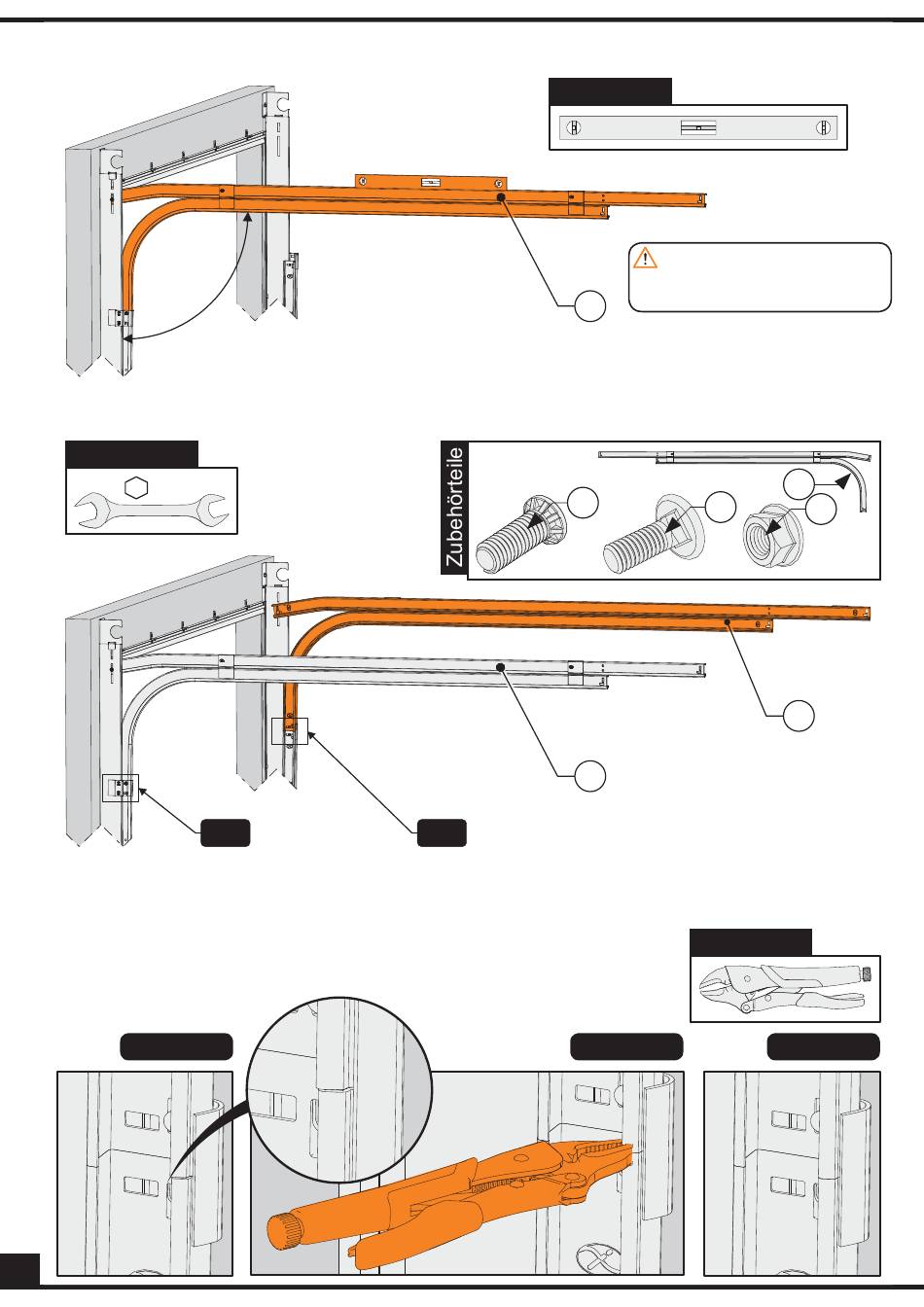 Zubehörteile