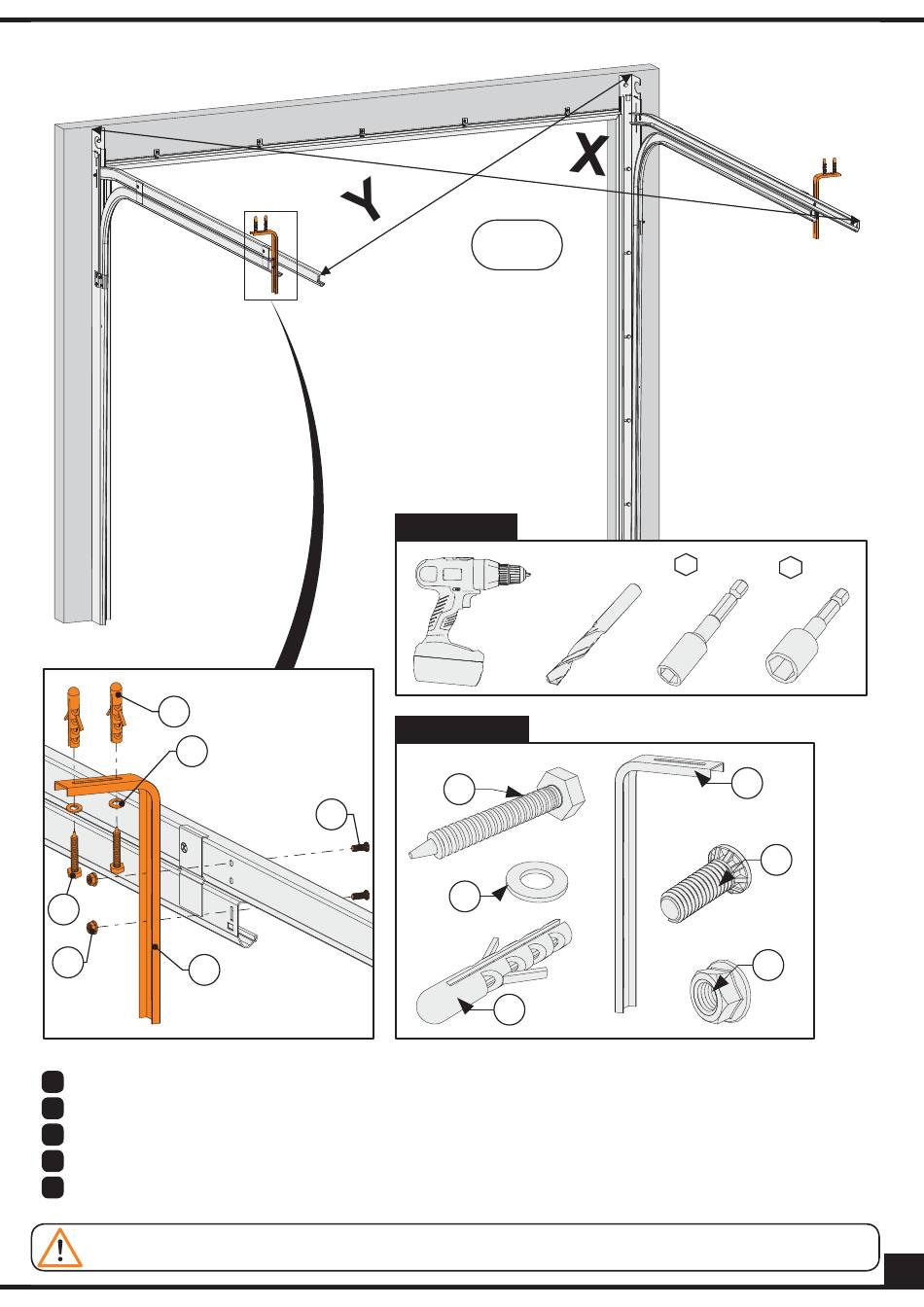 Y

X