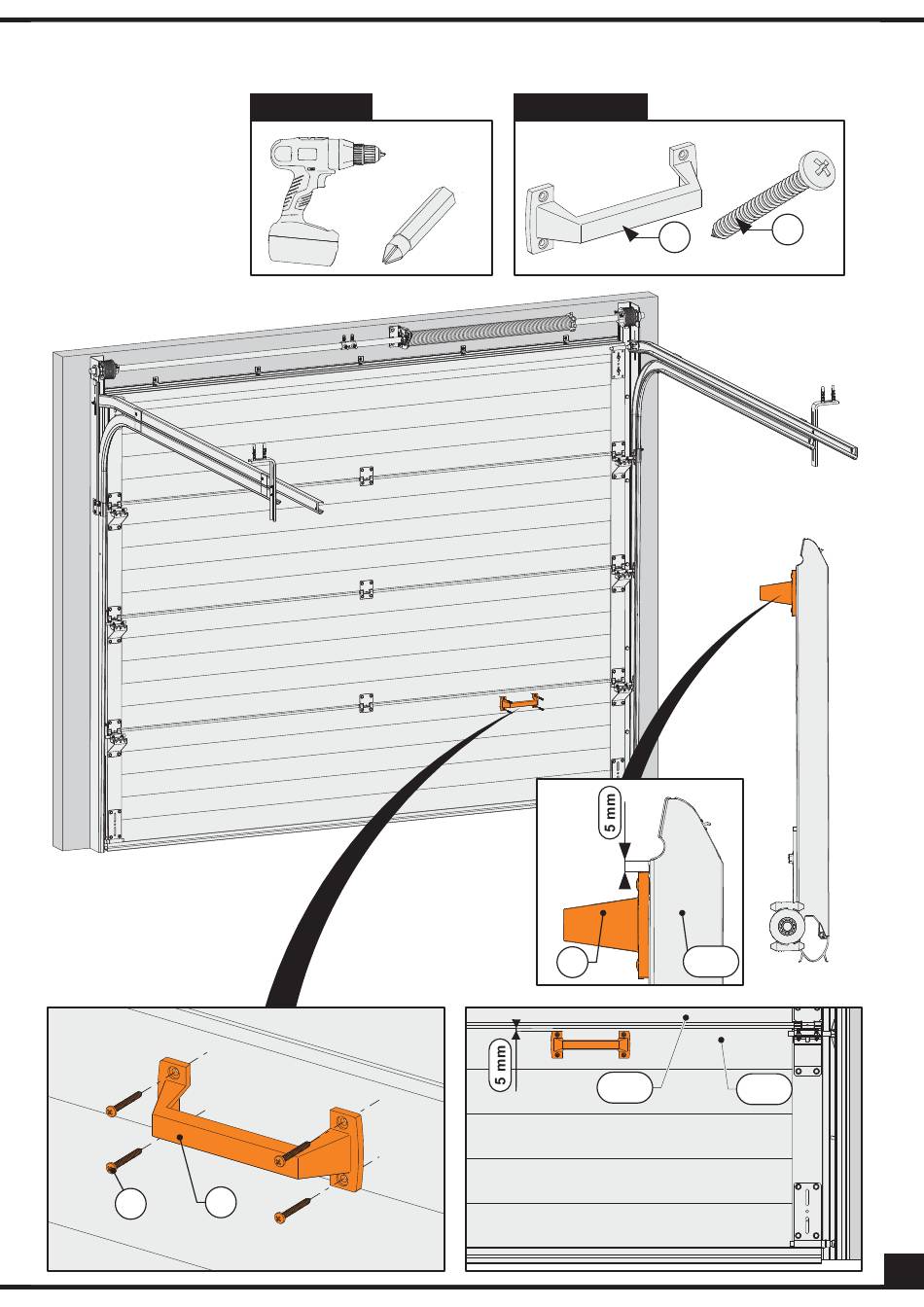 5 mm

5 mm