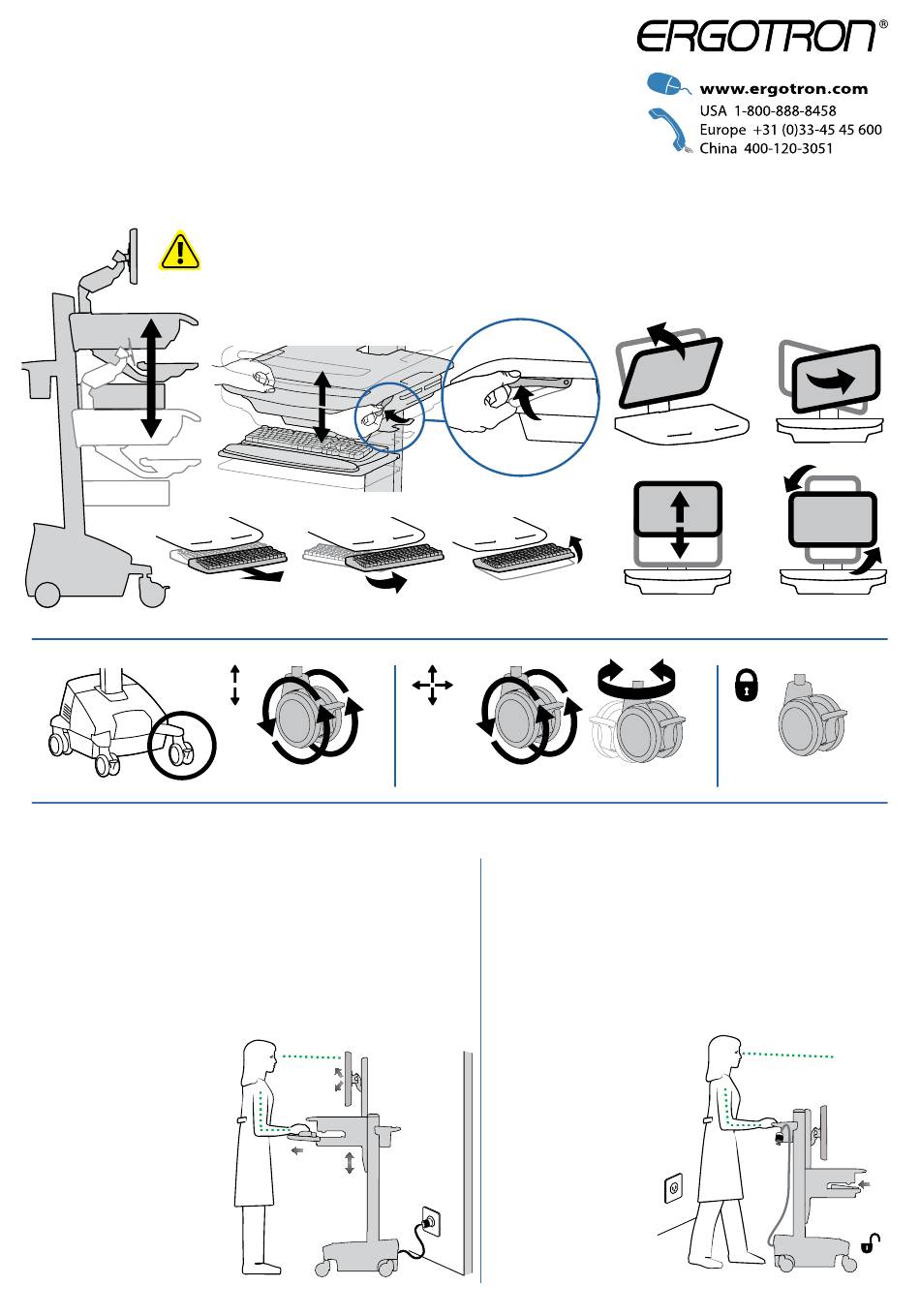 ERGOTRON®

www.ergotron.com
USA 1-800-888-8458
Europe +31 (0)33-45 45 600
China 400-120-3051