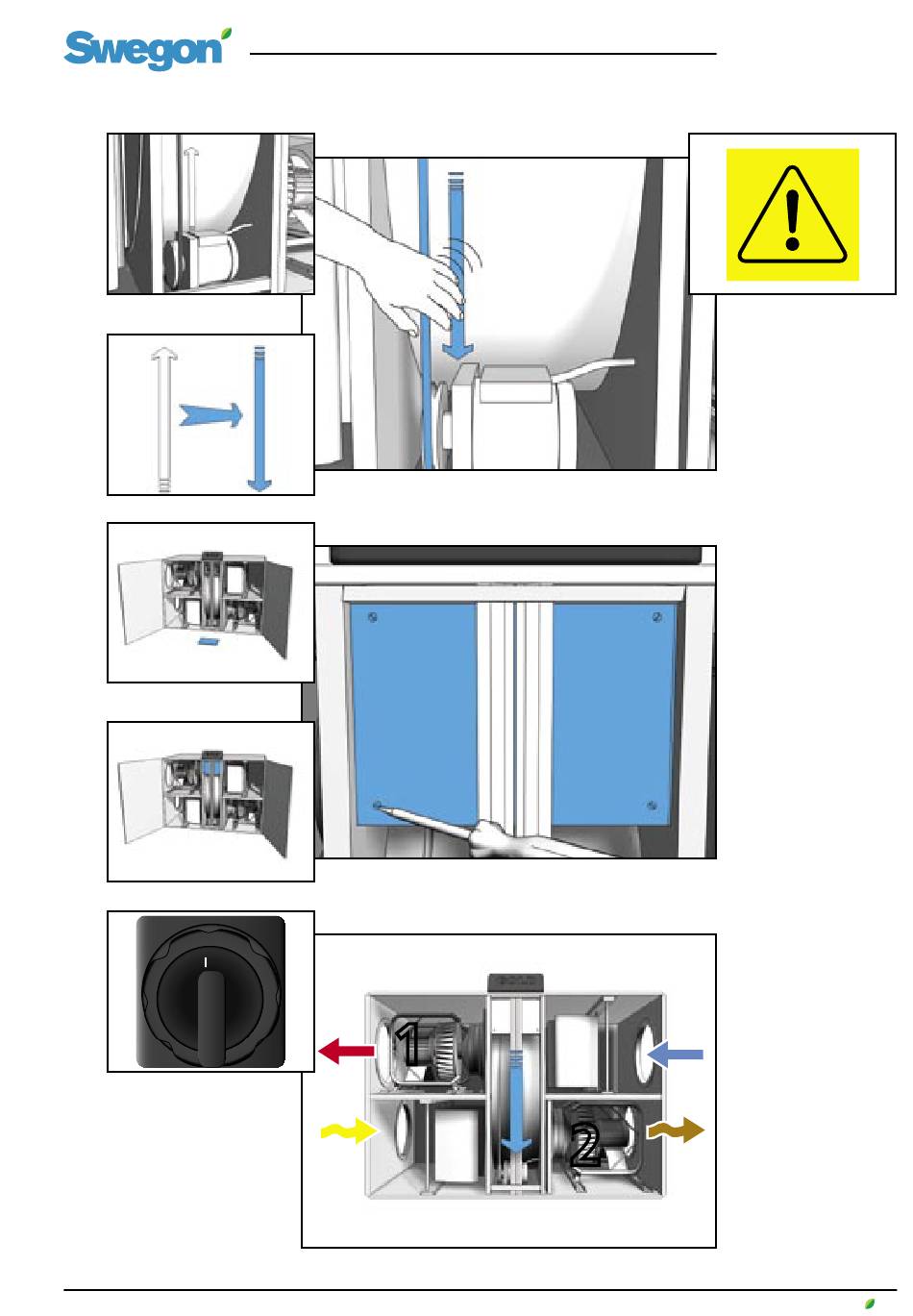 Swegon

I

1

2