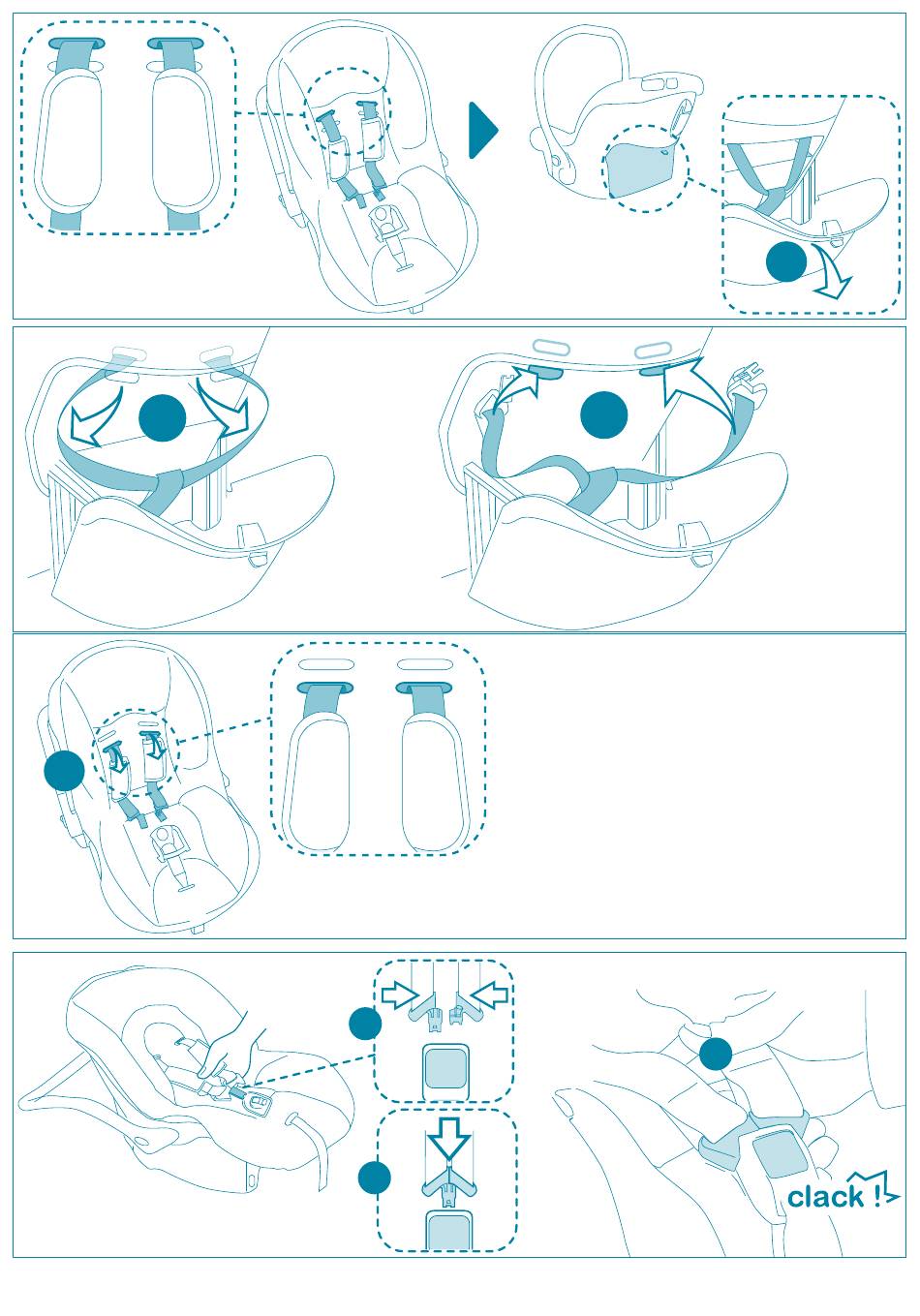 clack !