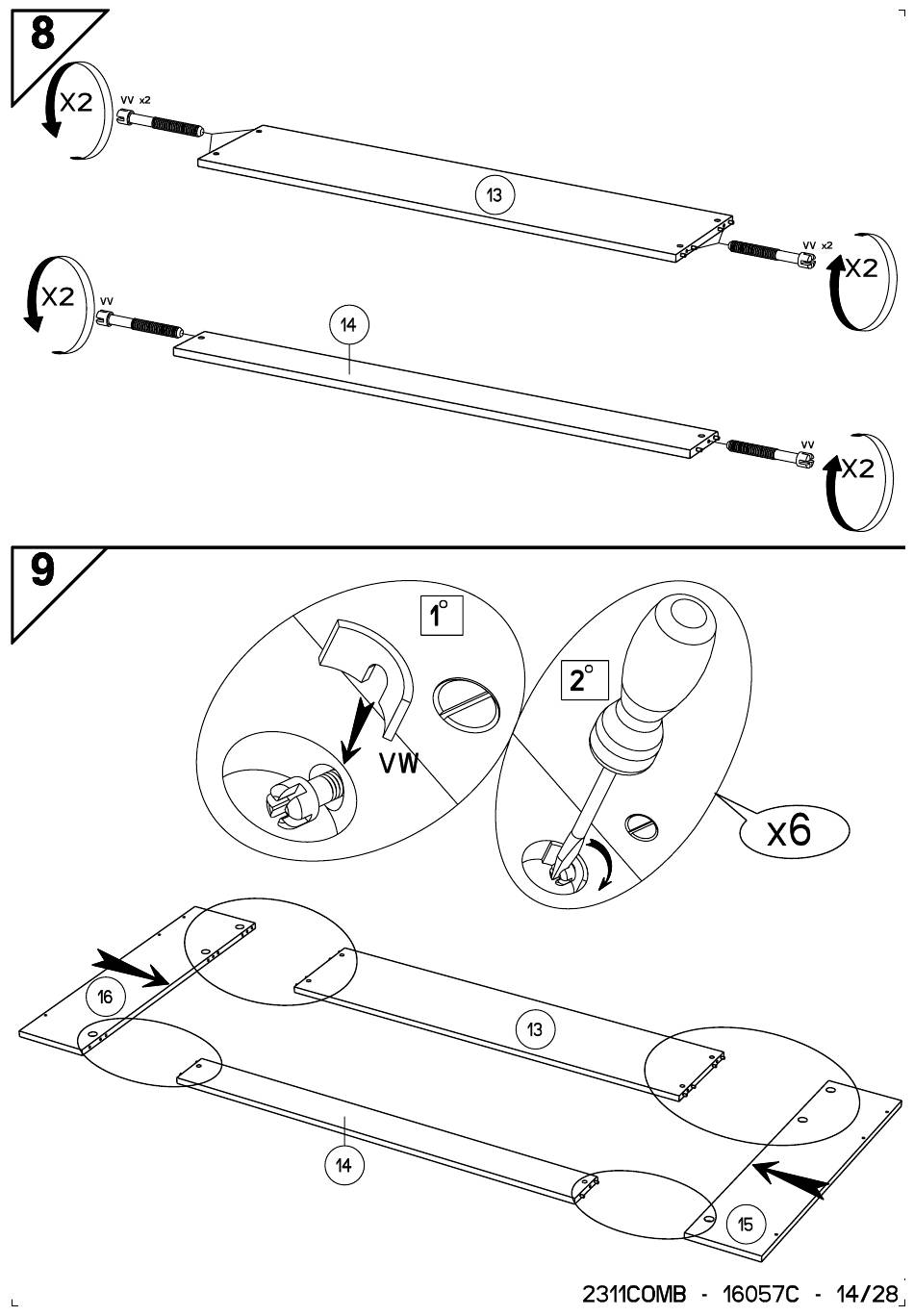 8

X2 VV x2

13

VV x2 X2

X2 VV

14

VV X2

9

1°

VW

2°

x6

16

13

14

15

2311COMB - 16057C - 14/28