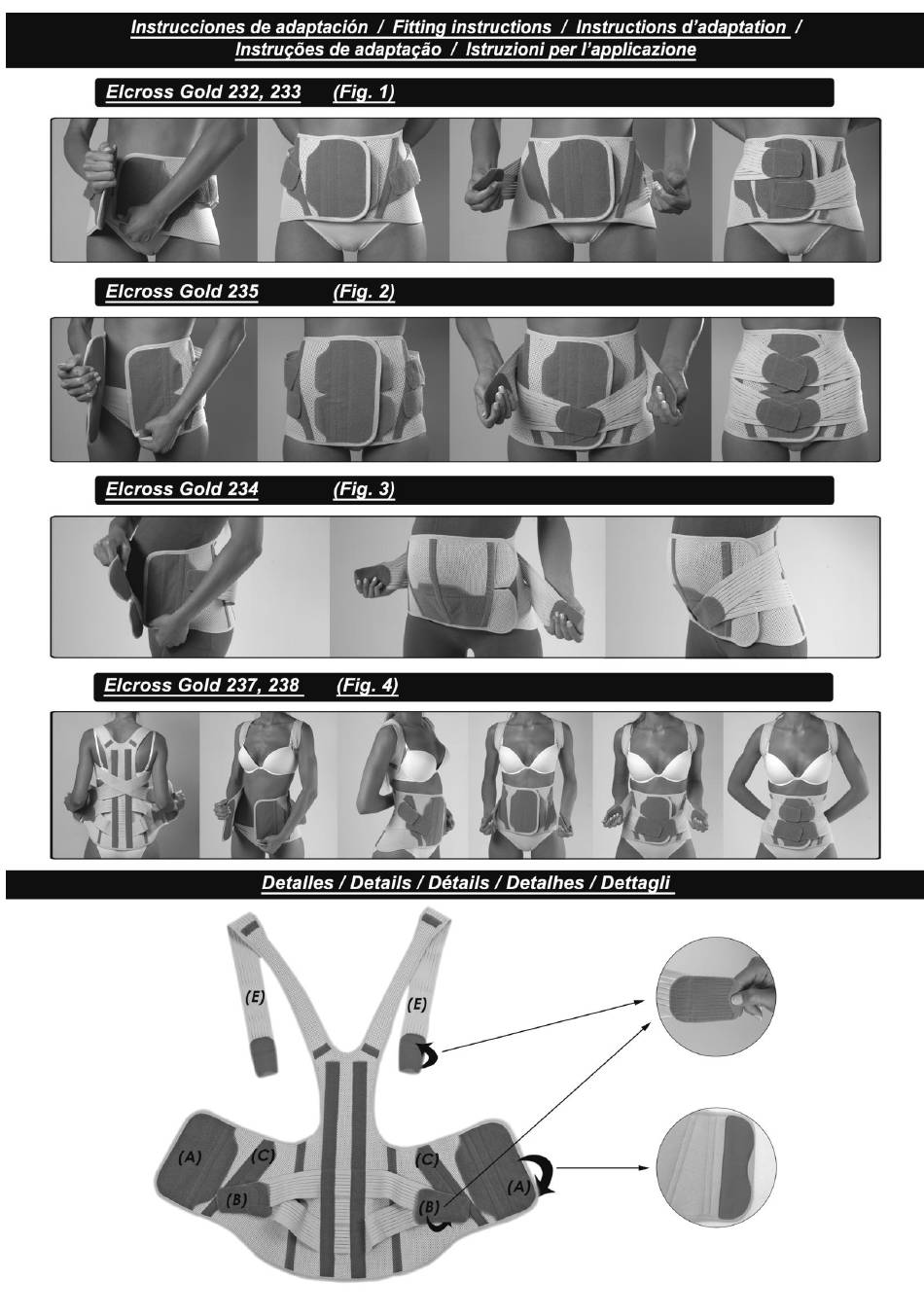 Instrucciones de adaptación / Fitting instructions / Instructions d'adaptation / Instruções de adaptação / Istruzioni per l'applicazione

Elcross Gold 232, 233 (Fig. 1)

Elcross Gold 235 (Fig. 2)

Elcross Gold 234 (Fig. 3)

Elcross Gold 237, 238 (Fig. 4)

Detalles / Details / Détails / Detalhes / Dettagli

(E) (E)

(A) (C) (C) (A)

(B) (B)