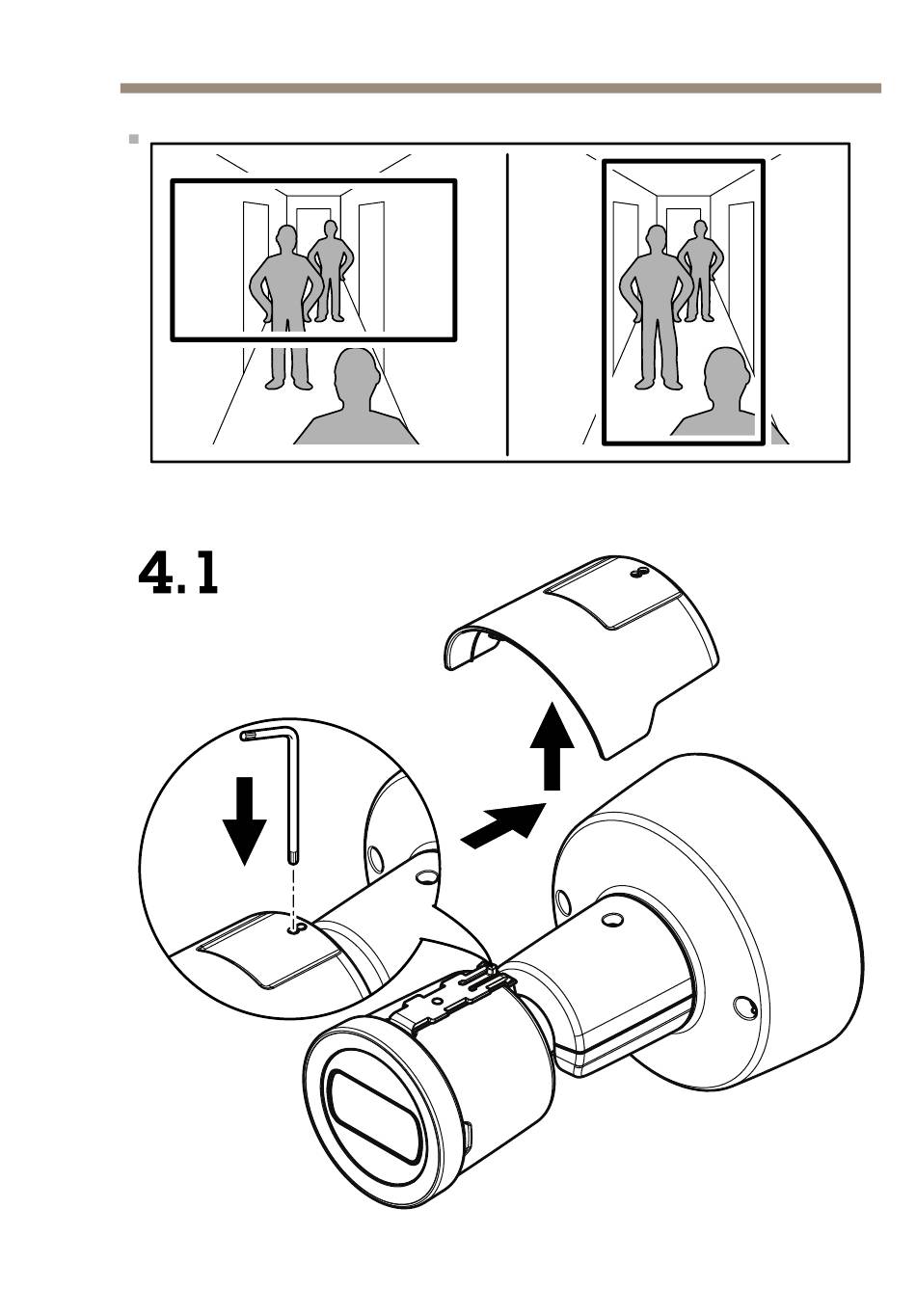 4.1