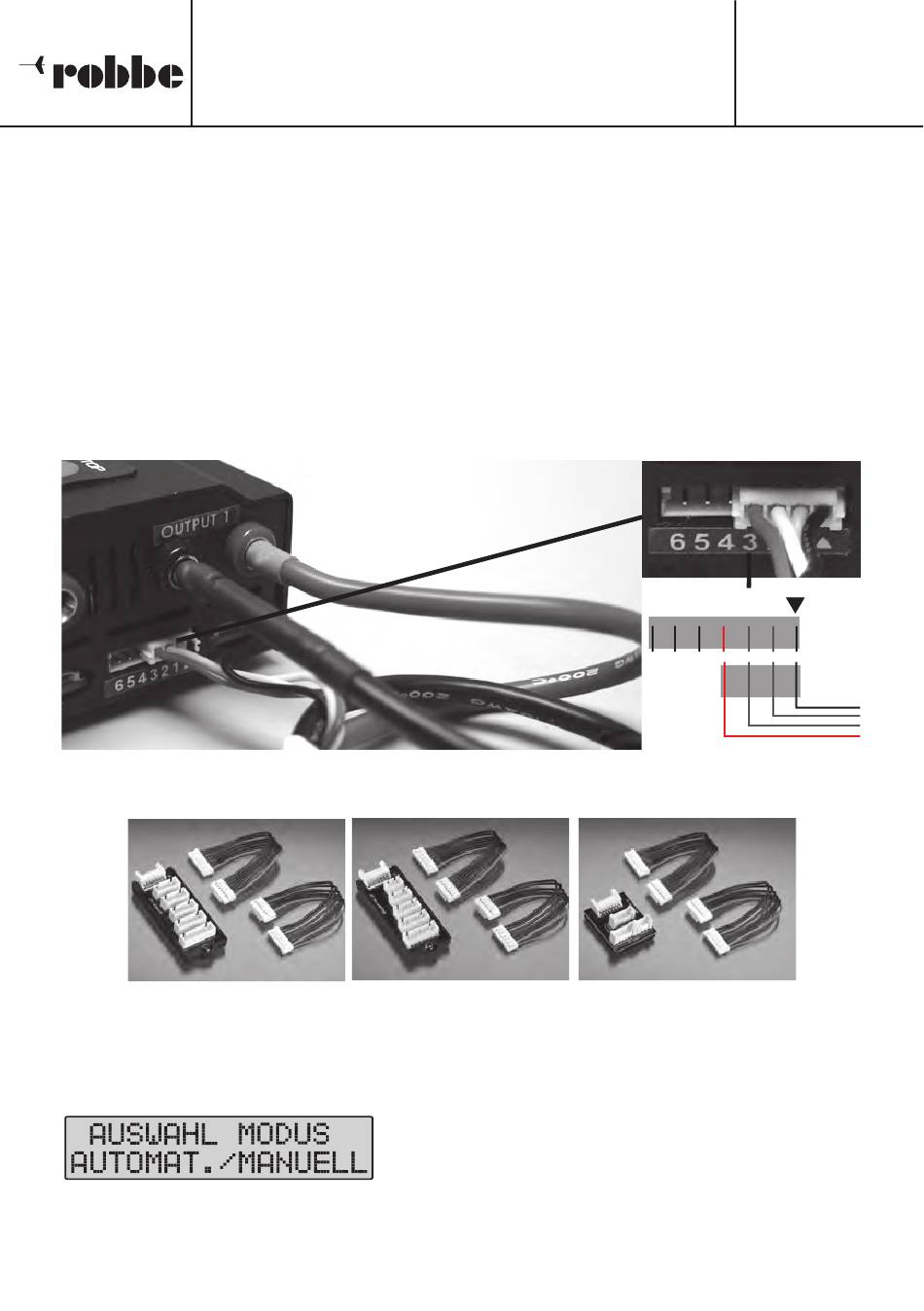 robbe

OUTPUT 1

654321

6543

AUSWAHL MODUS
AUTOMAT./MANUELL