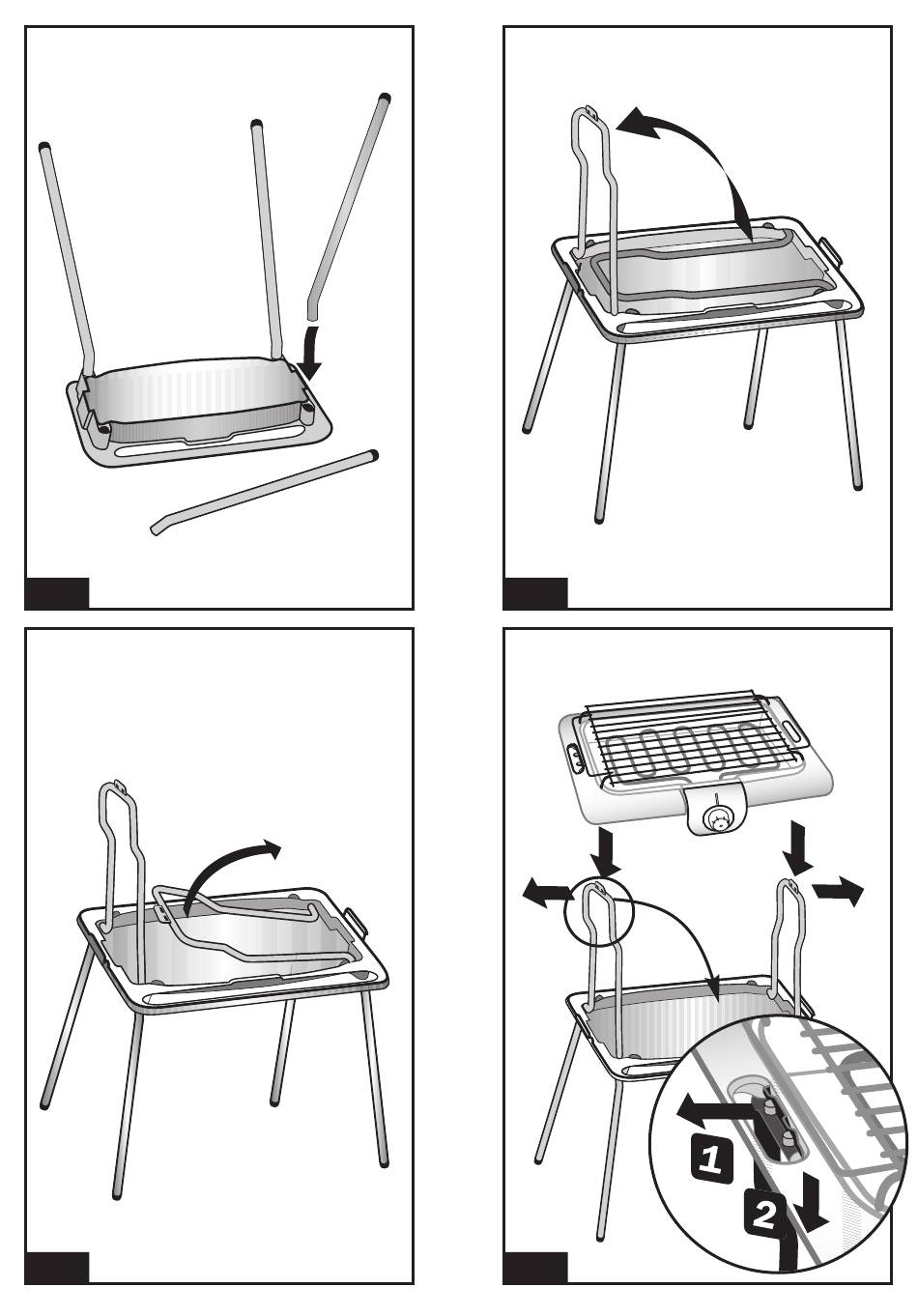 1

2