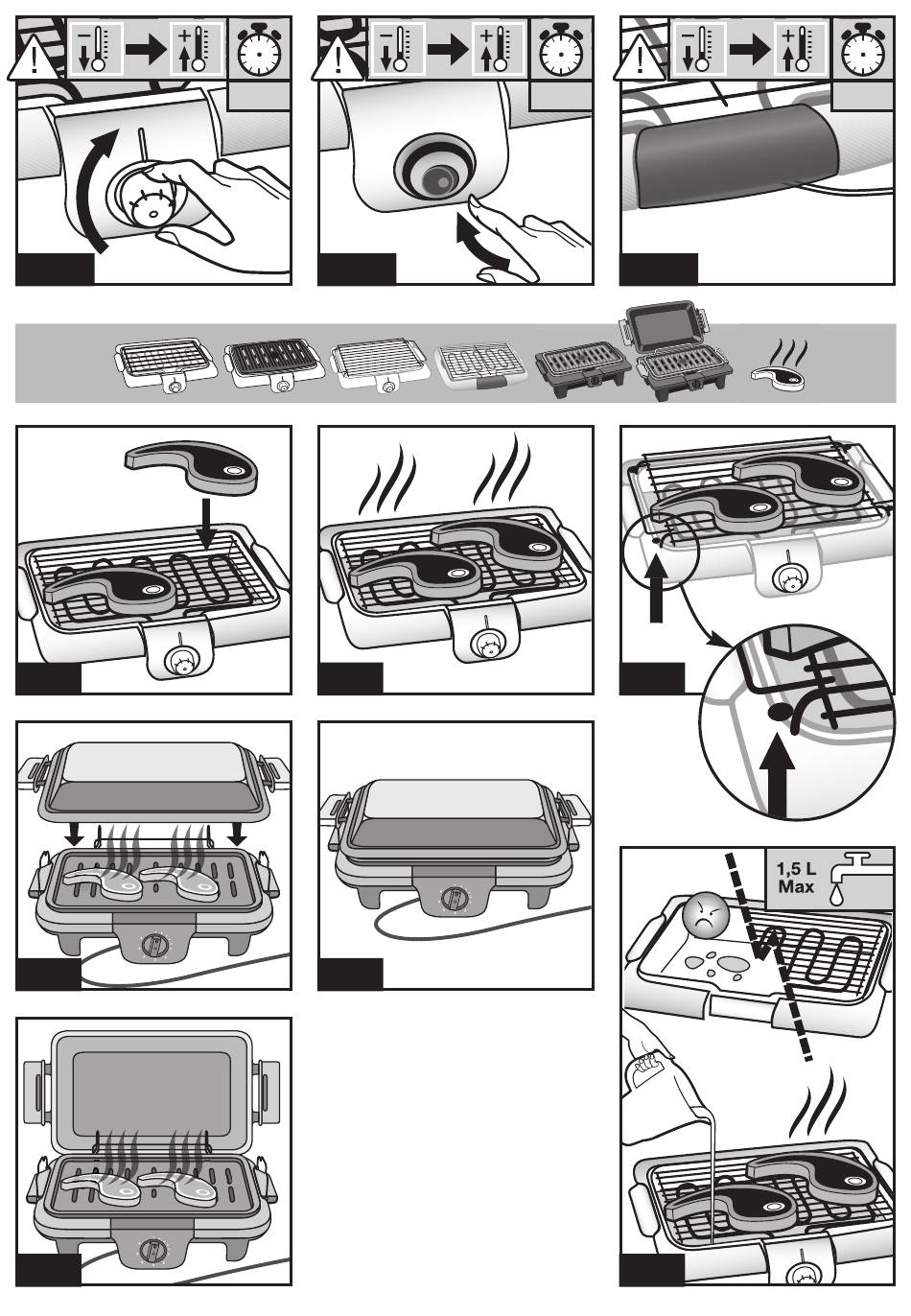 1,5 L
Max