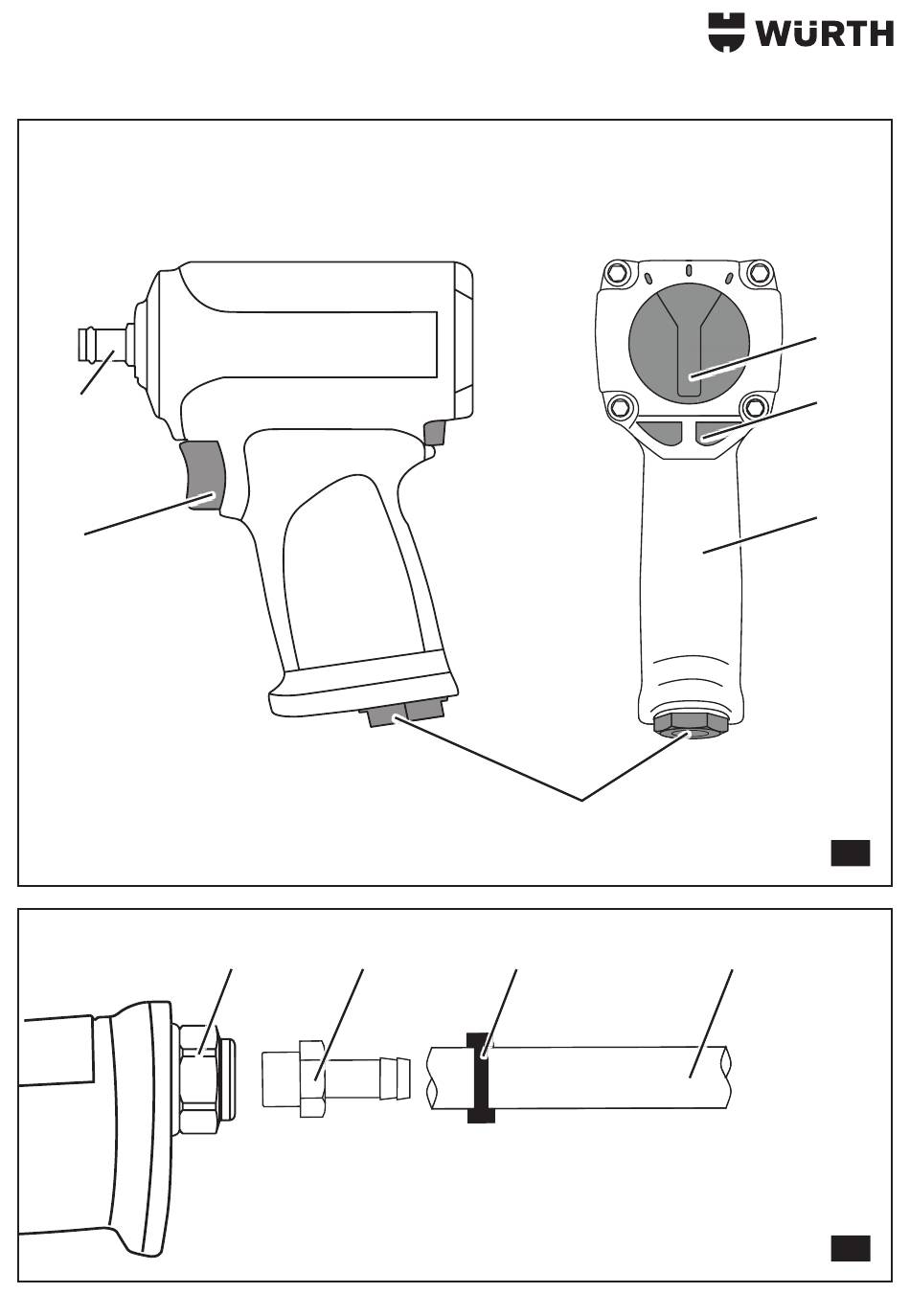 WÜRTH