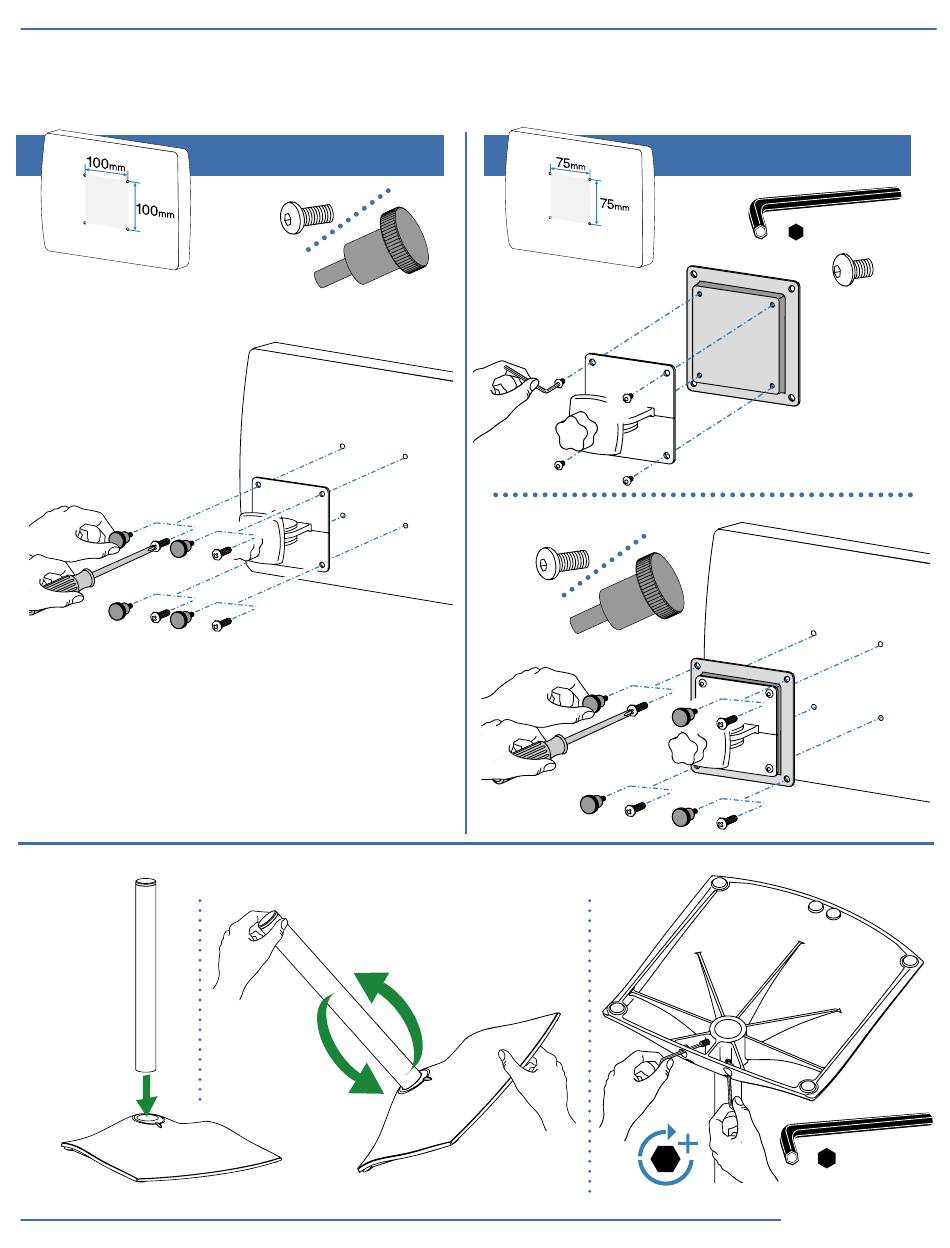 100mm
100mm

75mm
75mm