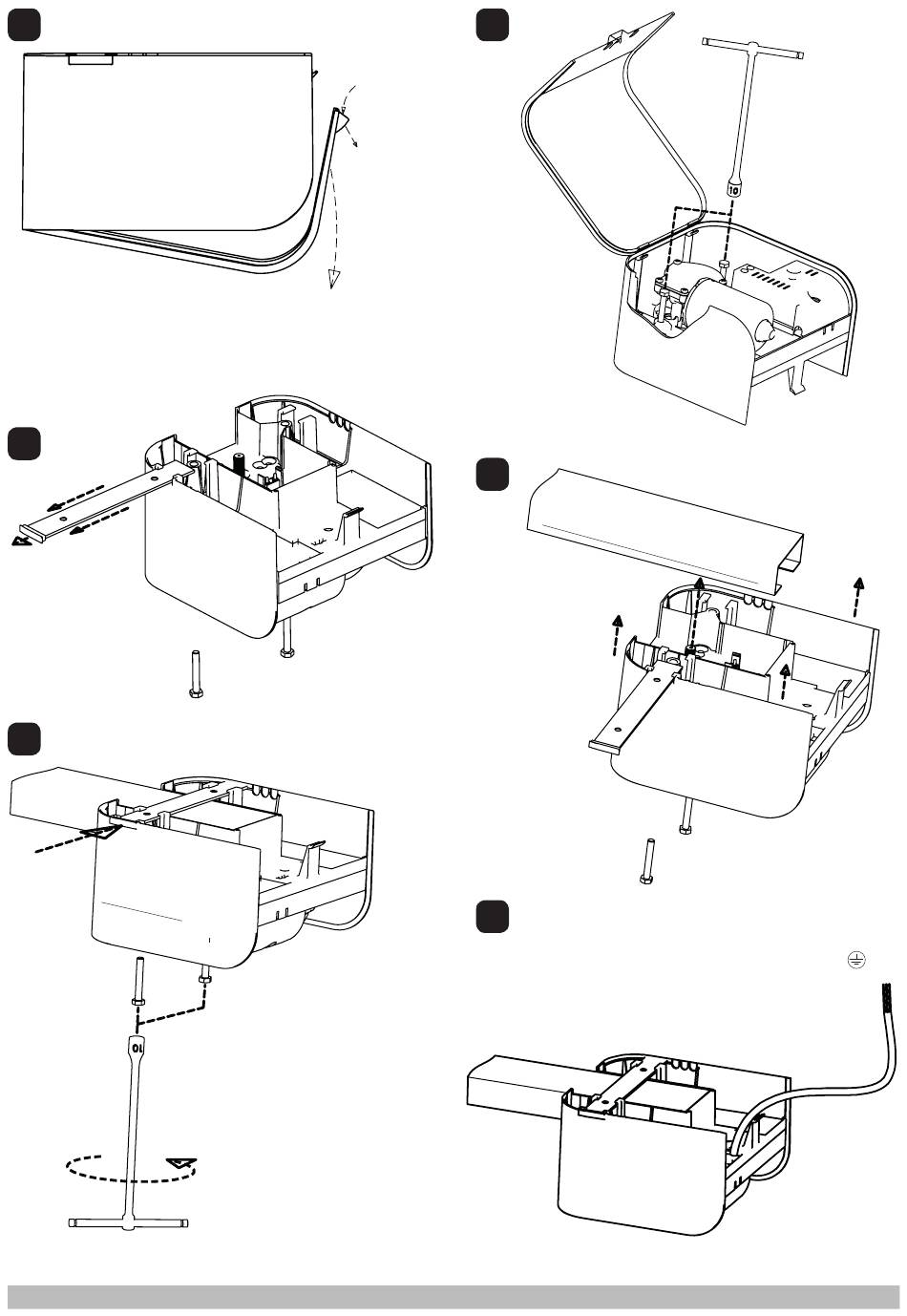 10

10