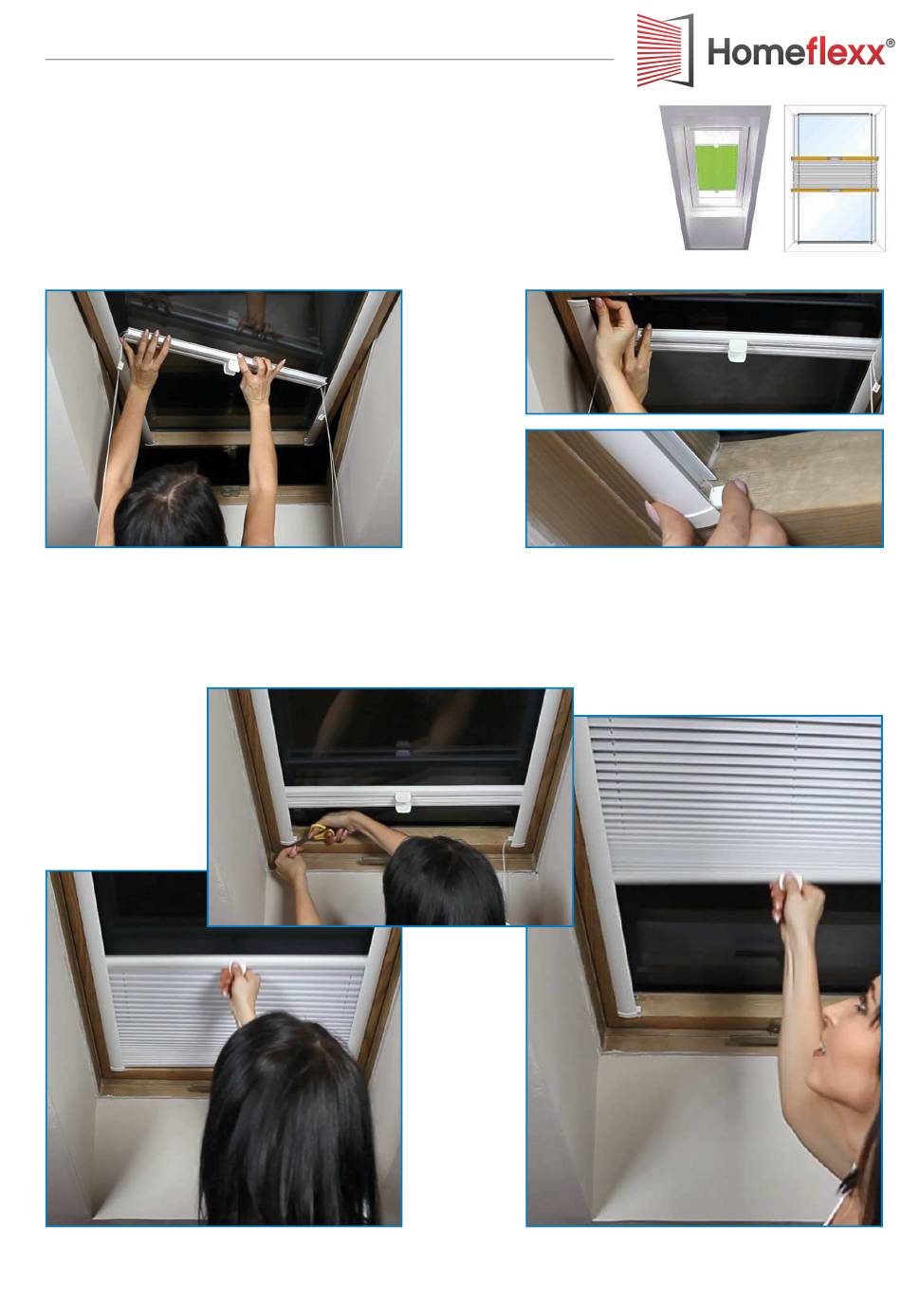 Homeflexx®