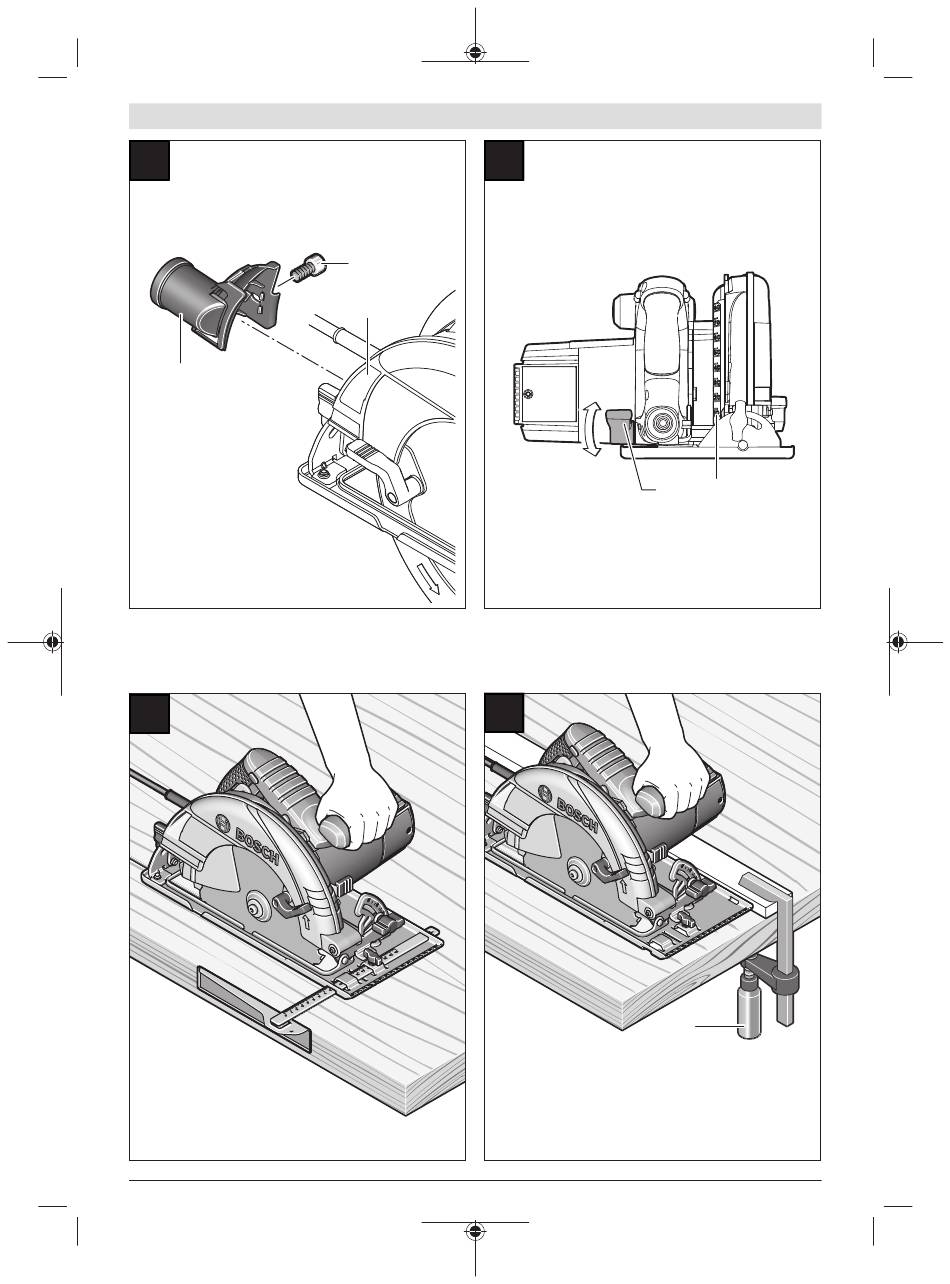 BOSCH

BOSCH