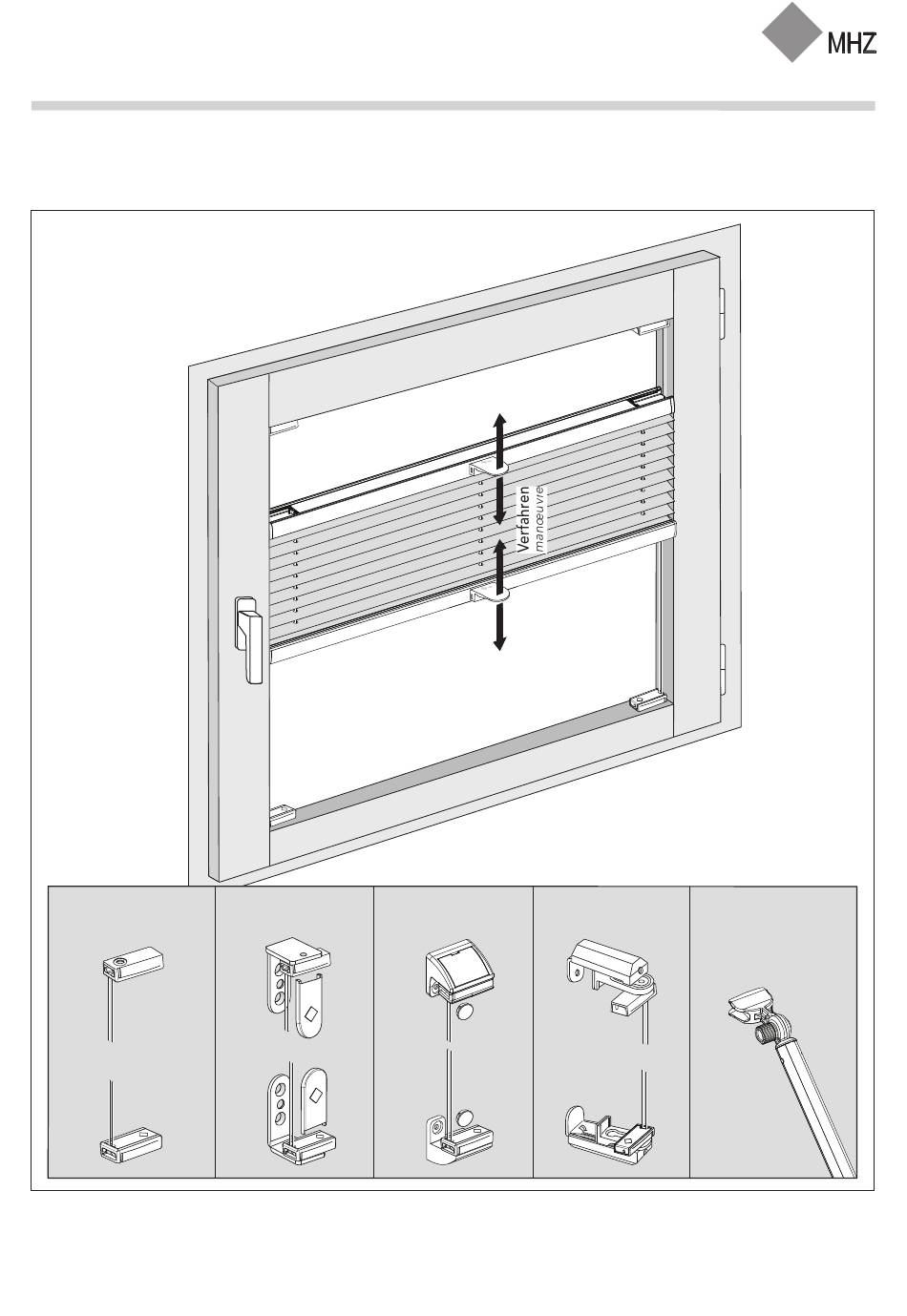 MHZ

Verfahren
manœuvre