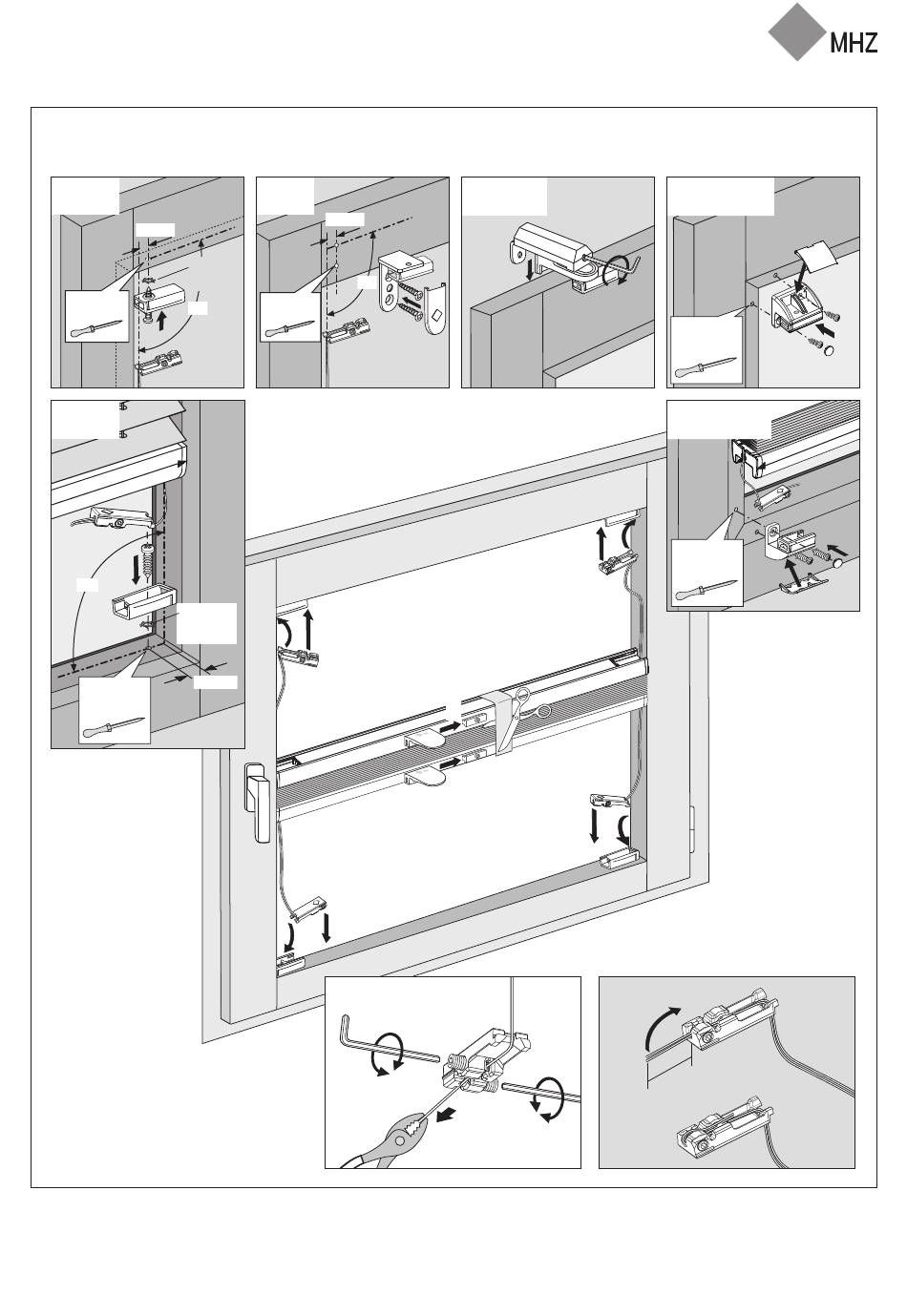 MHZ