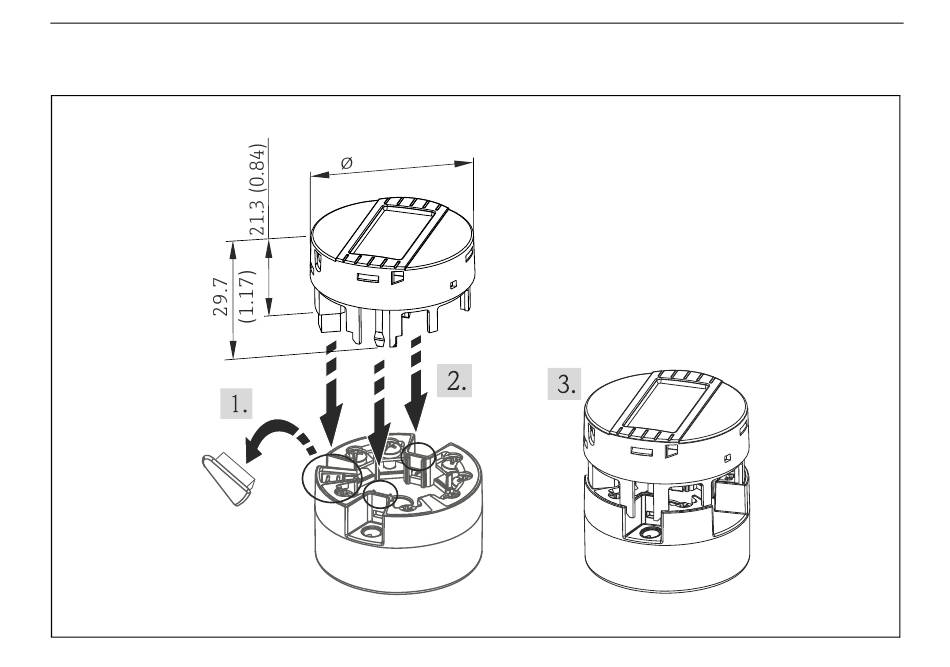 Ø

21.3 (0.84)

29.7
(1.17)

1.

2.

3.