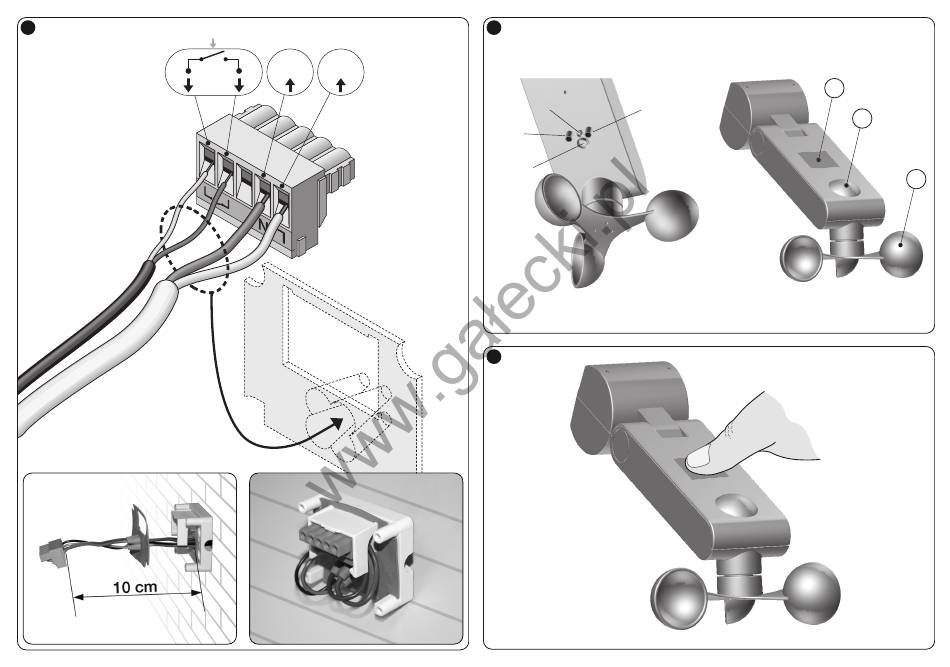 L
N
10 cm
www.galecki.pl