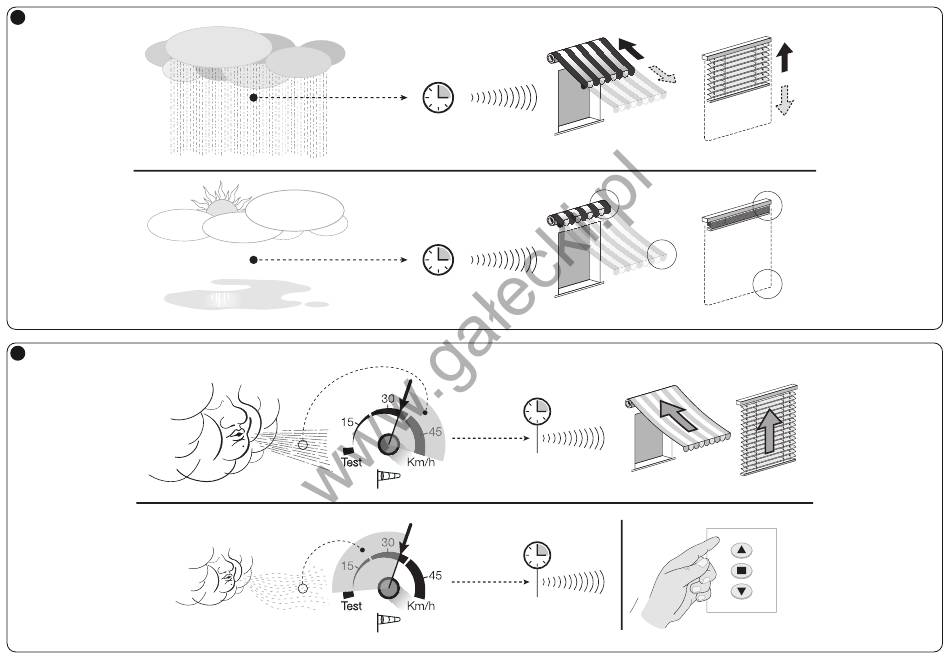 www.gałecki.pl

15
30
45
Test
Km/h

15
30
45
Test
Km/h