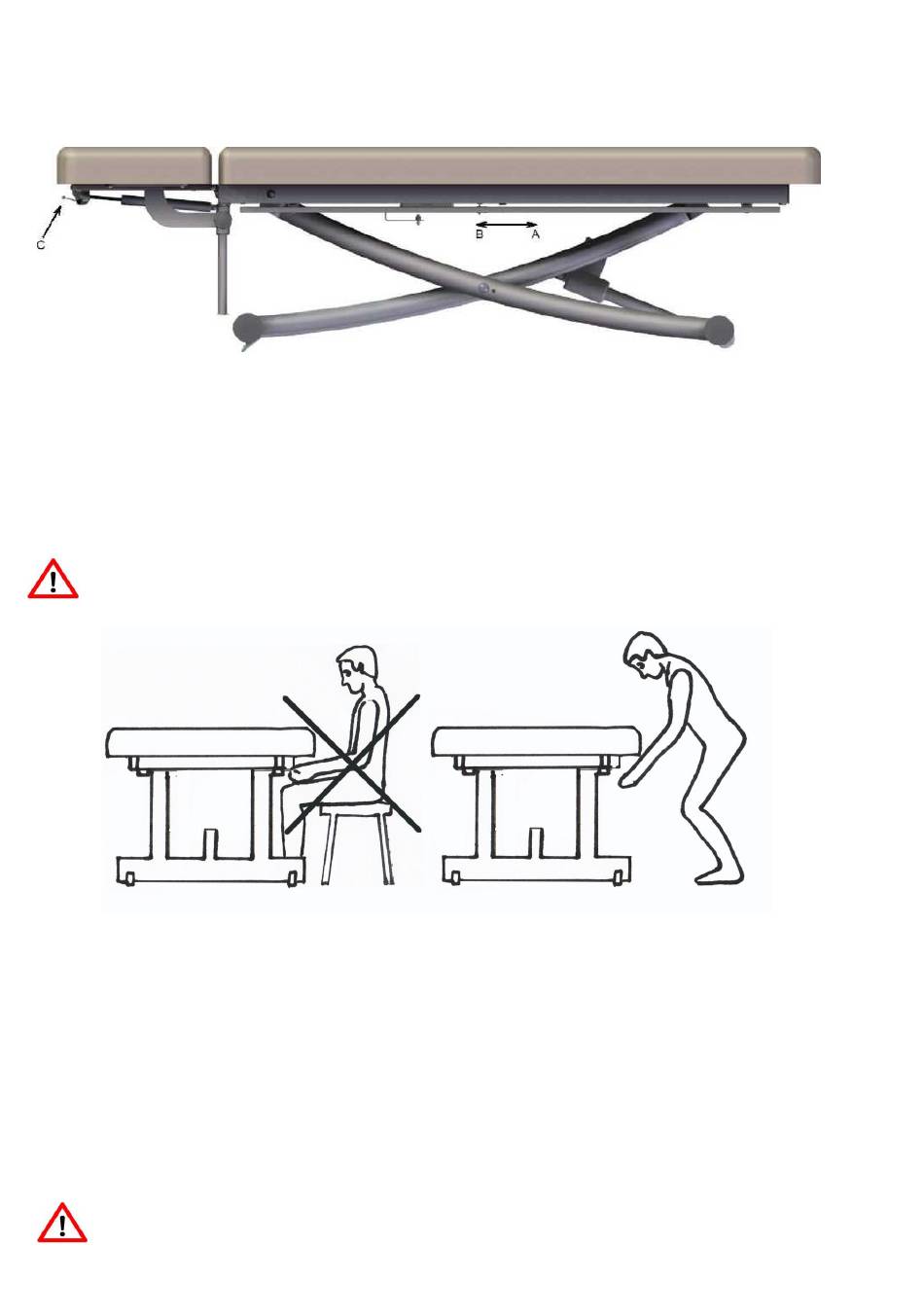 C

B

A