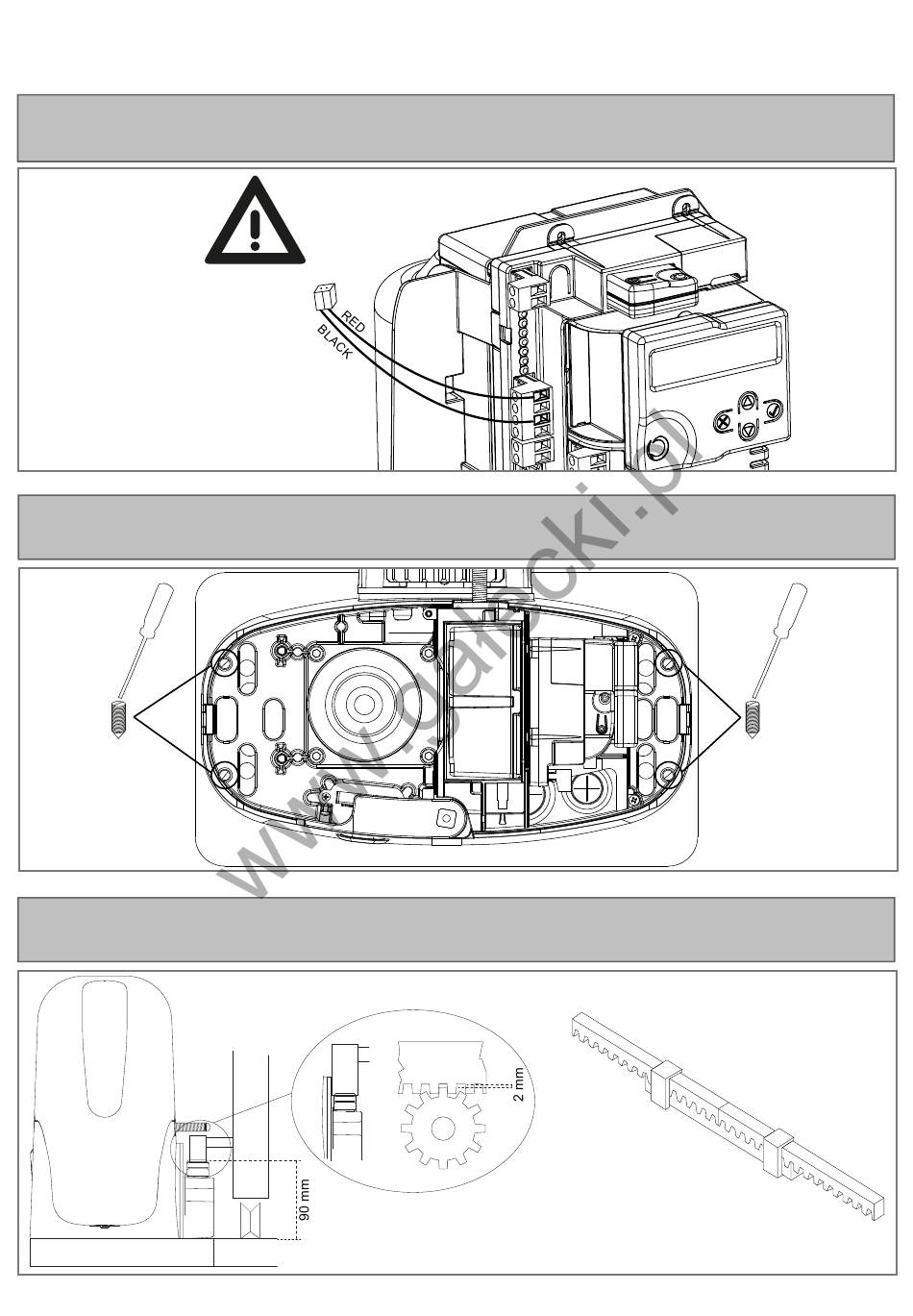 RED
BLACK

www.galecki.pl

2 mm

90 mm