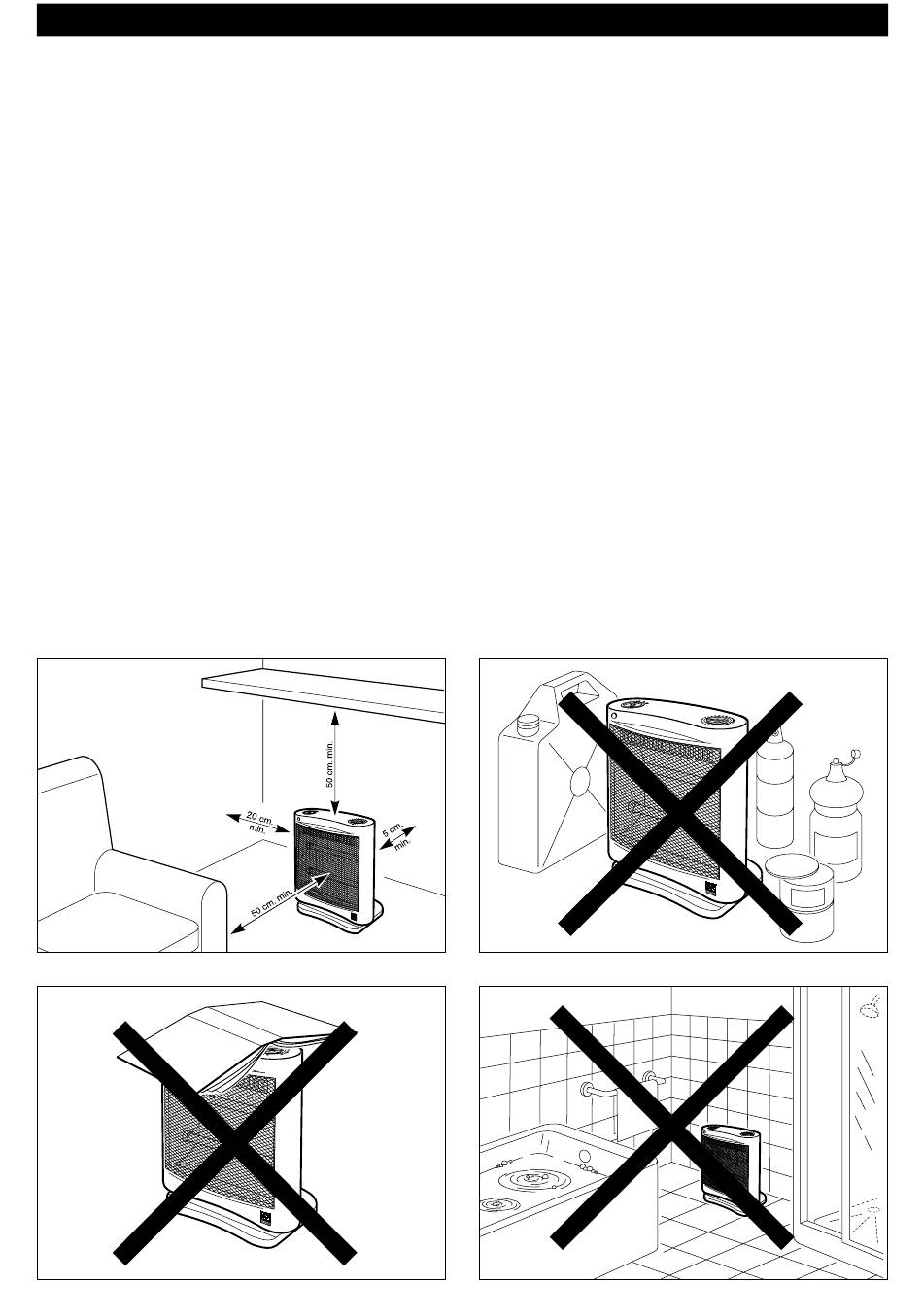 50 cm. min.

20 cm. min.

5 cm. min.

50 cm. min.