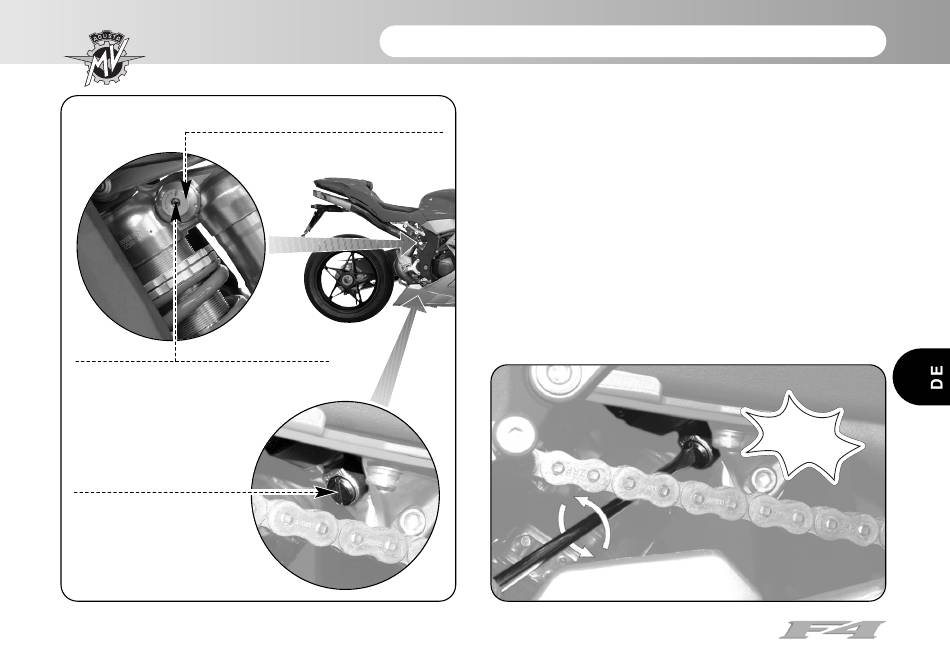 DE

F4