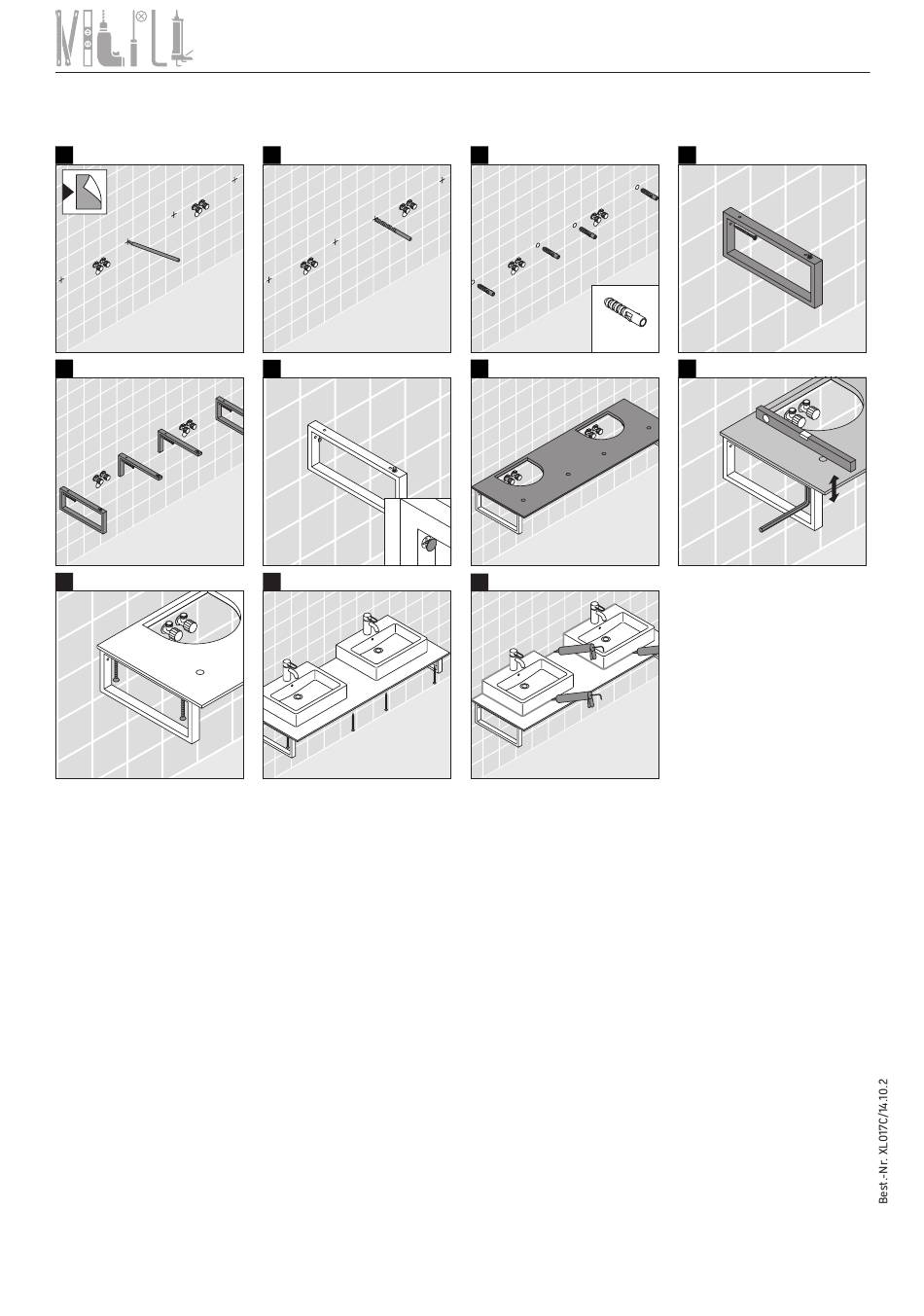 Best.-Nr. XL017C/14.10.2