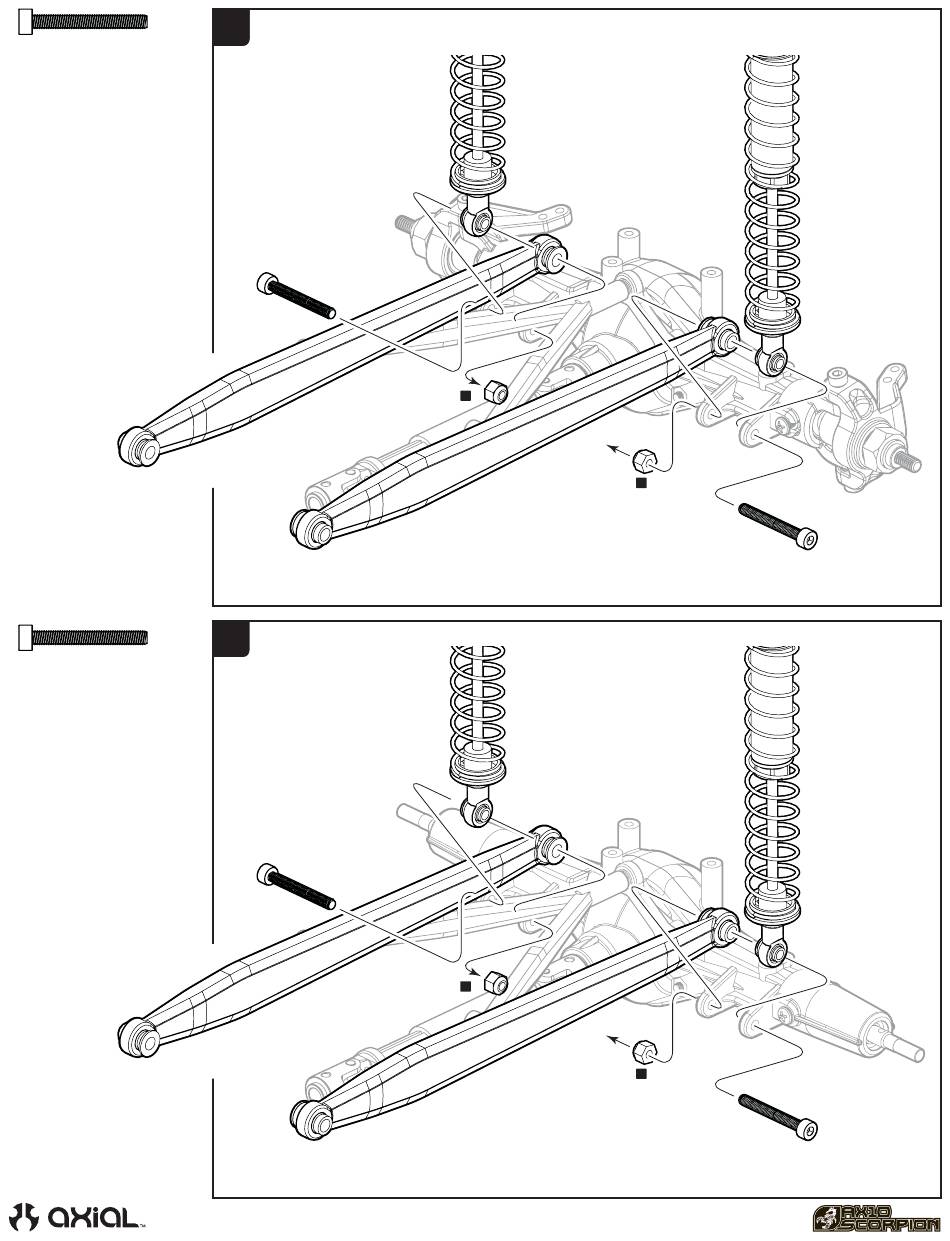 axial™

AX10 SCORPION