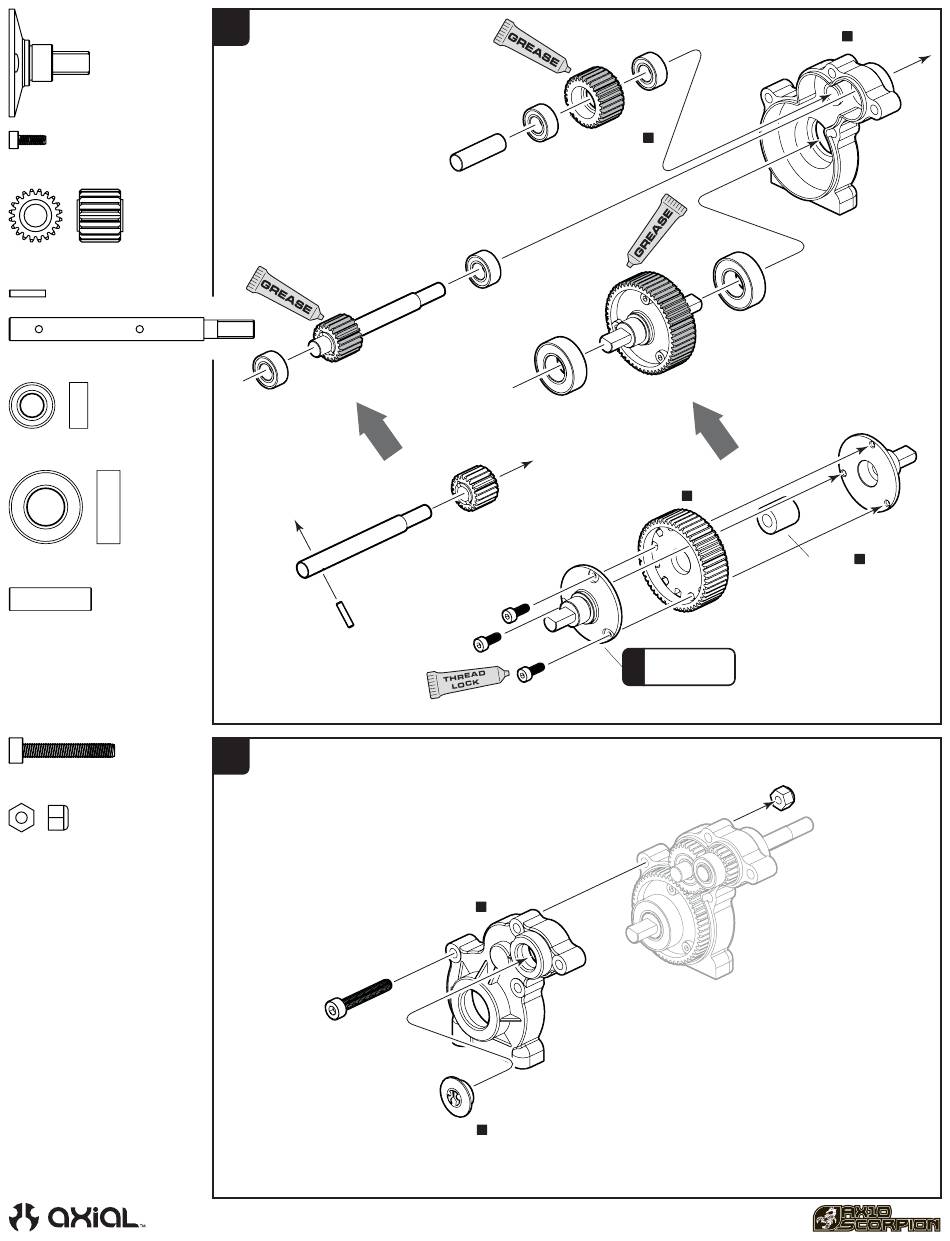 GREASE

GREASE

GREASE

THREAD LOCK

axial™

AX10 SCORPION