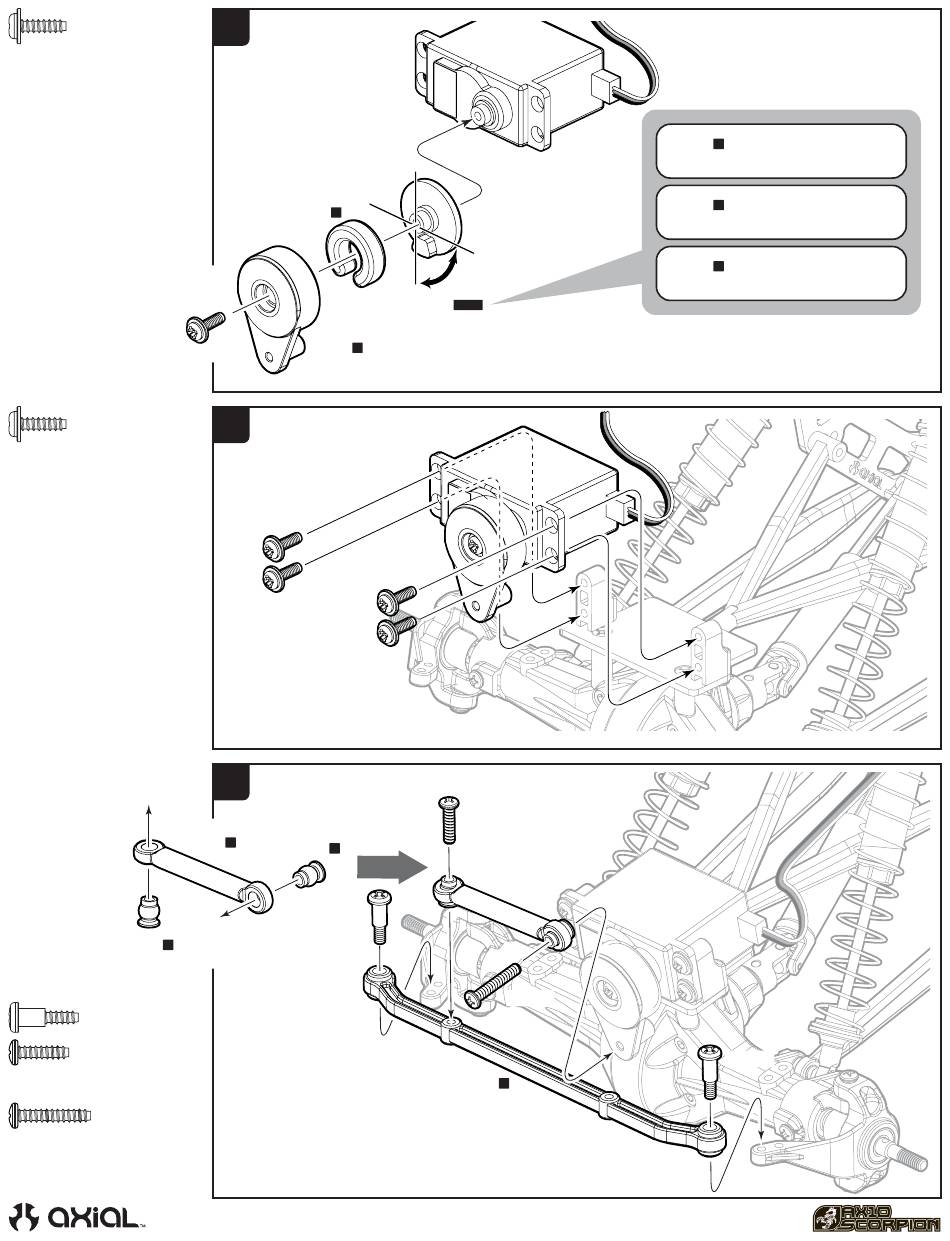 axial™

AX10 SCORPION