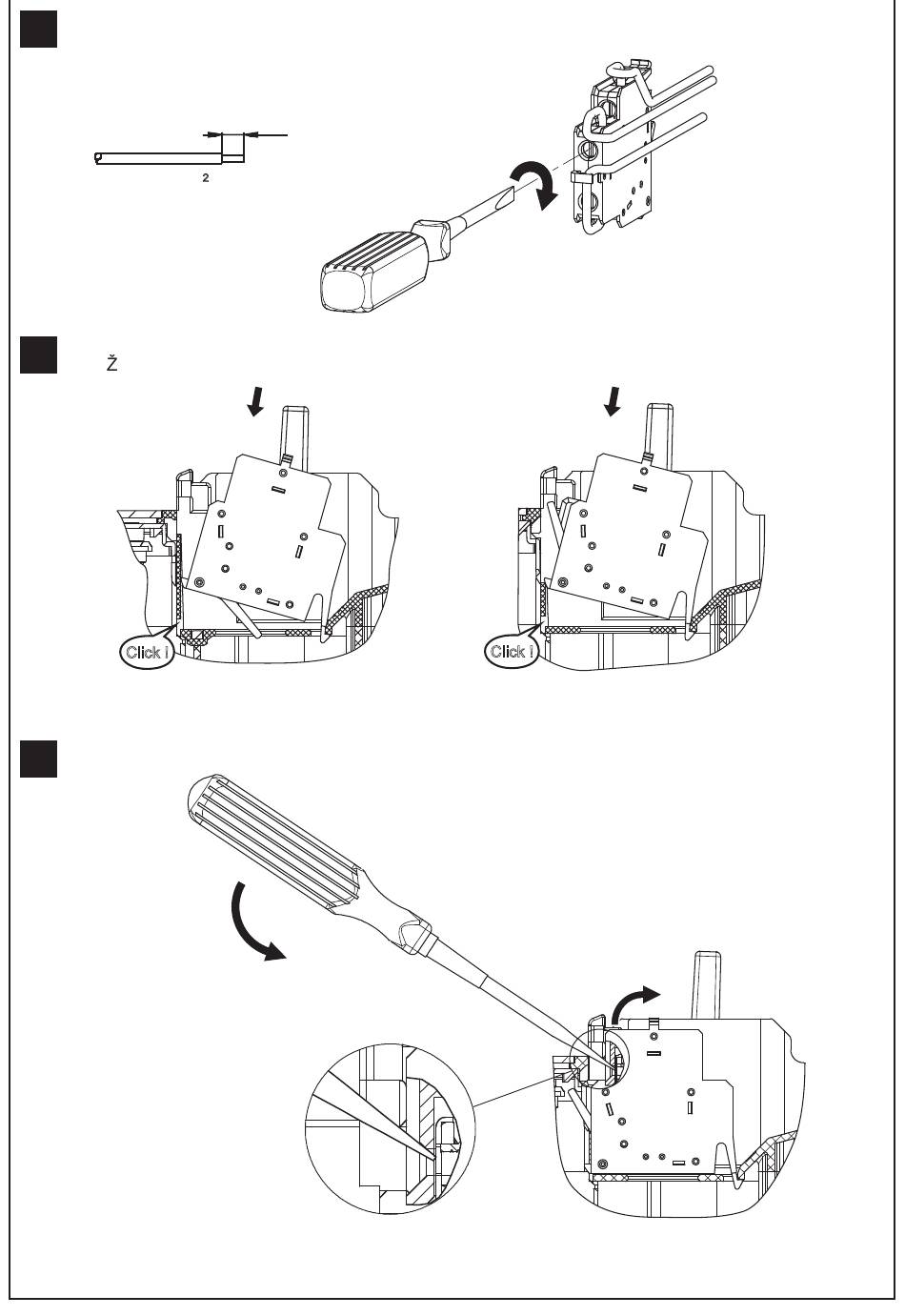 2

Ž

Click !

Click !