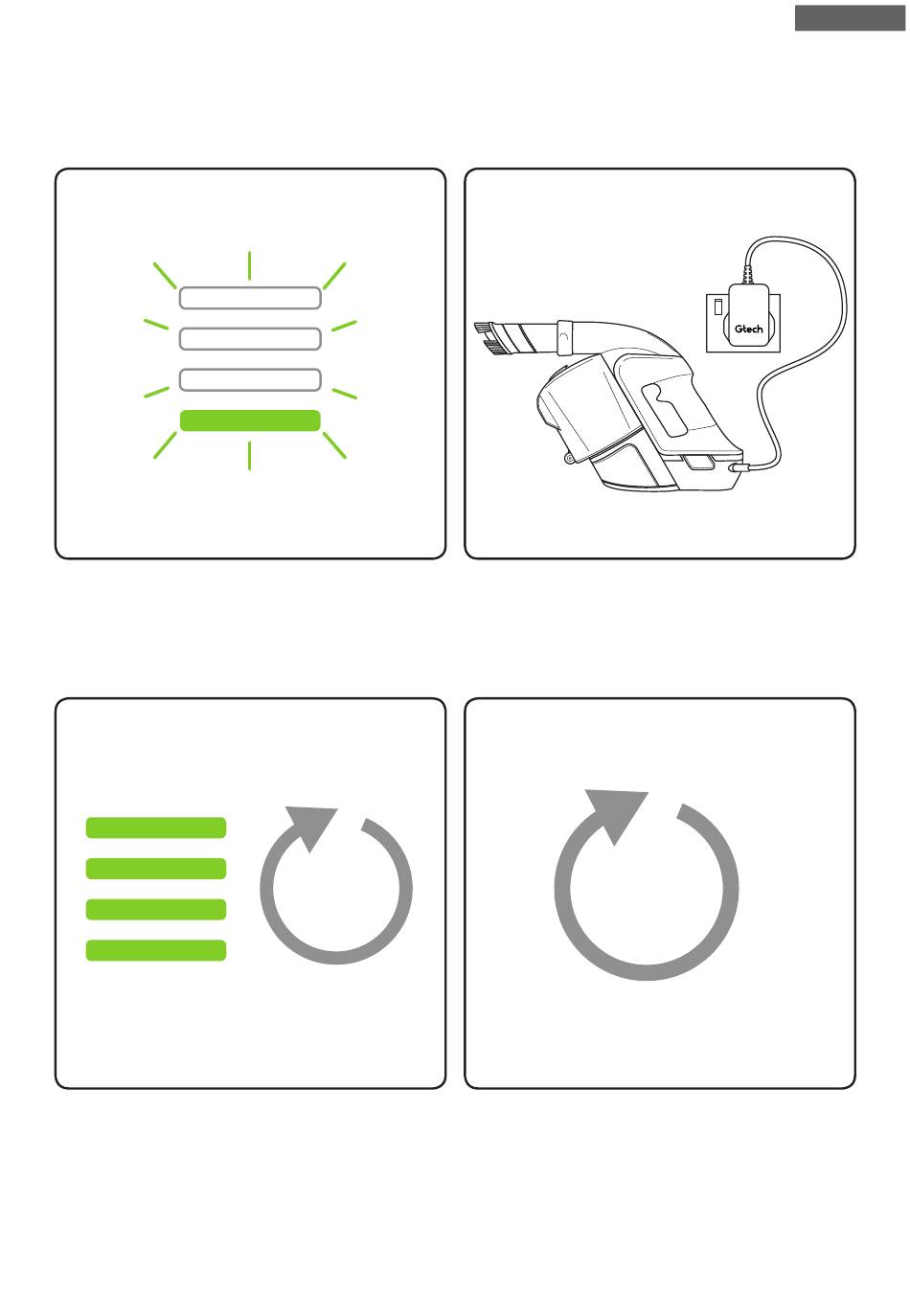 Gtech