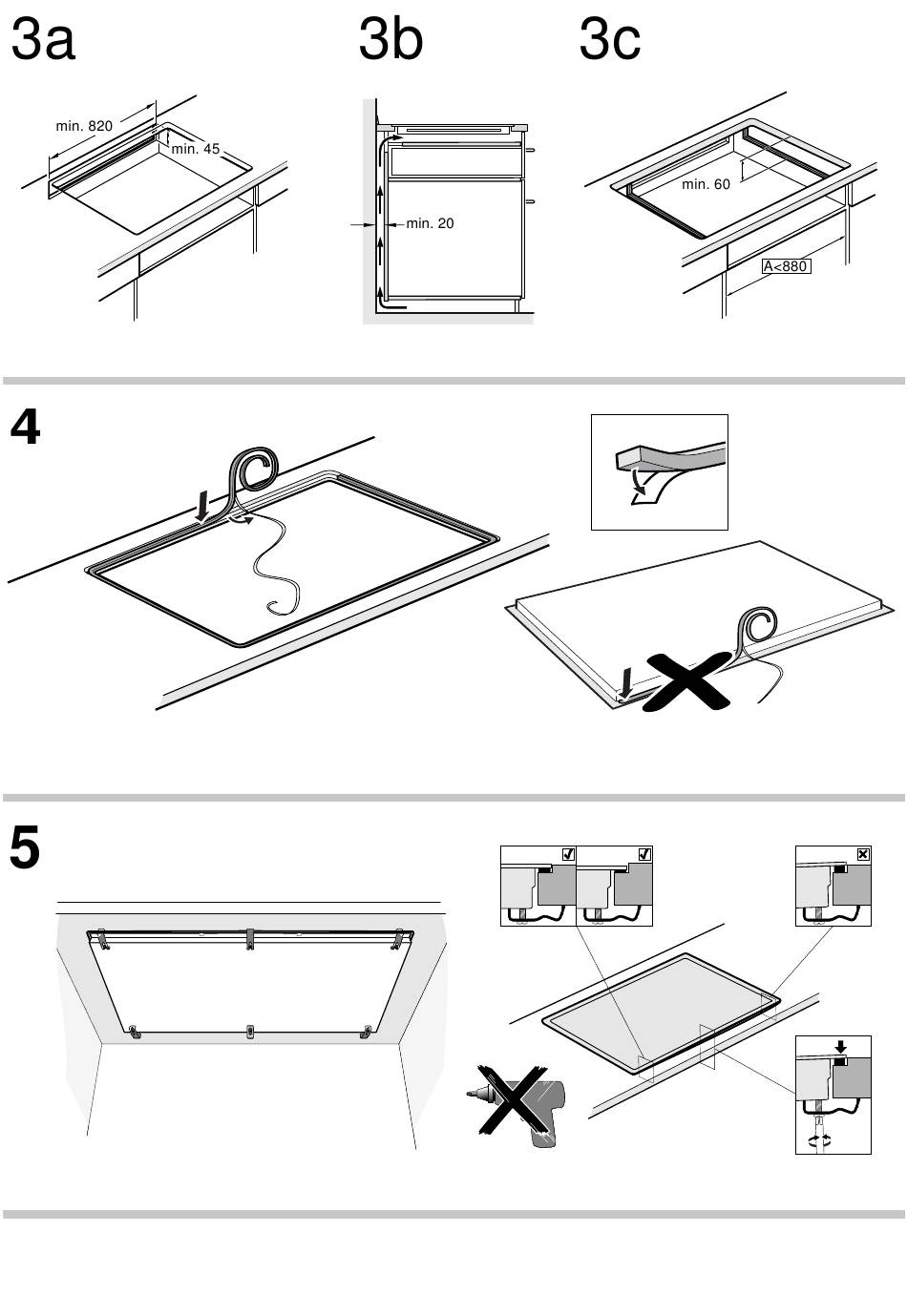 3a

min. 820
min. 45

3b

min. 20

3c

min. 60
A<880

4

5