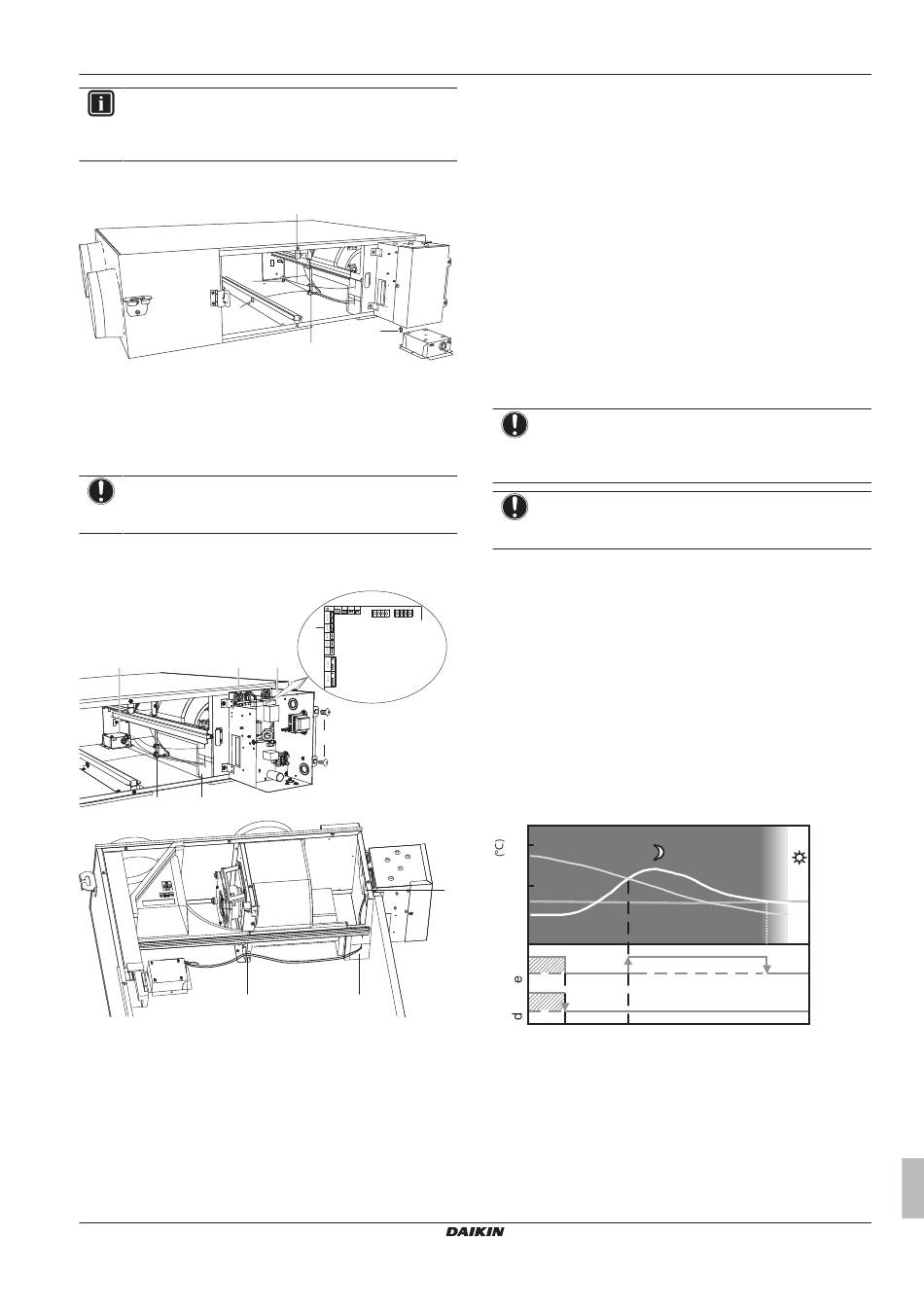 (°C)

e

d

DAIKIN