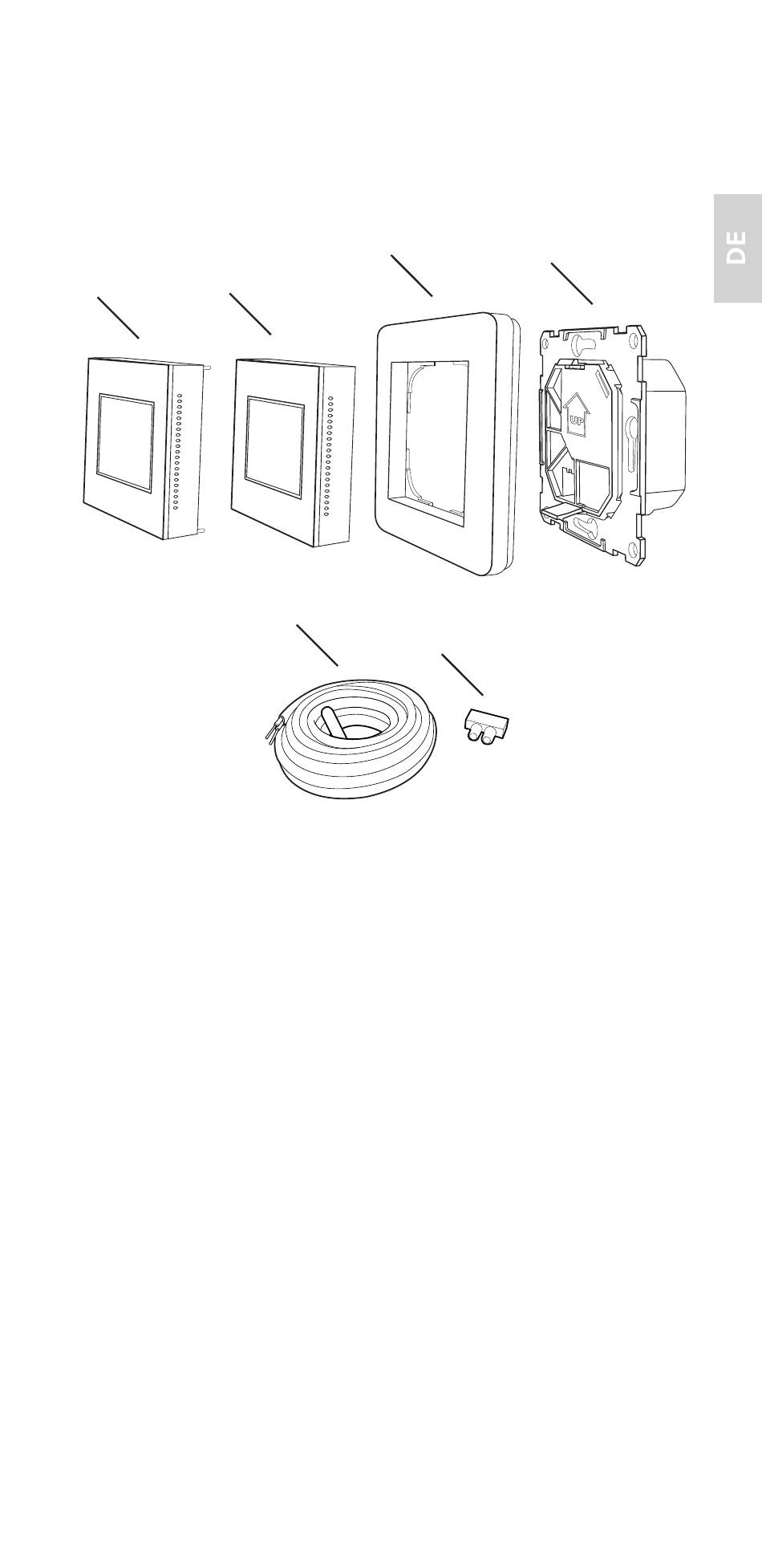 DE

UP