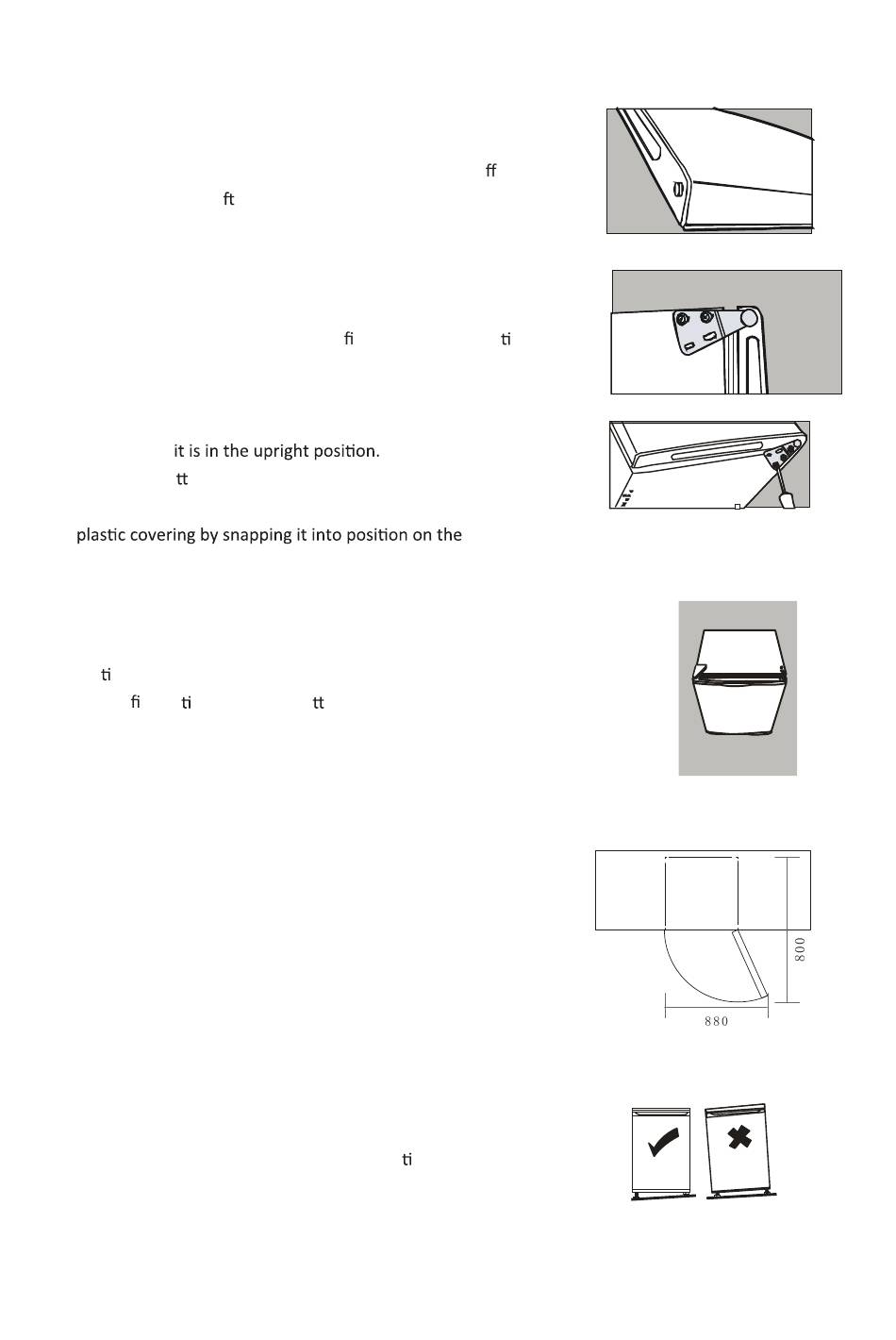 ff

ft

fi ti

it is in the upright position.

tt

plastic covering by snapping it into position on the

ti

fi ti tt

800

880

ti