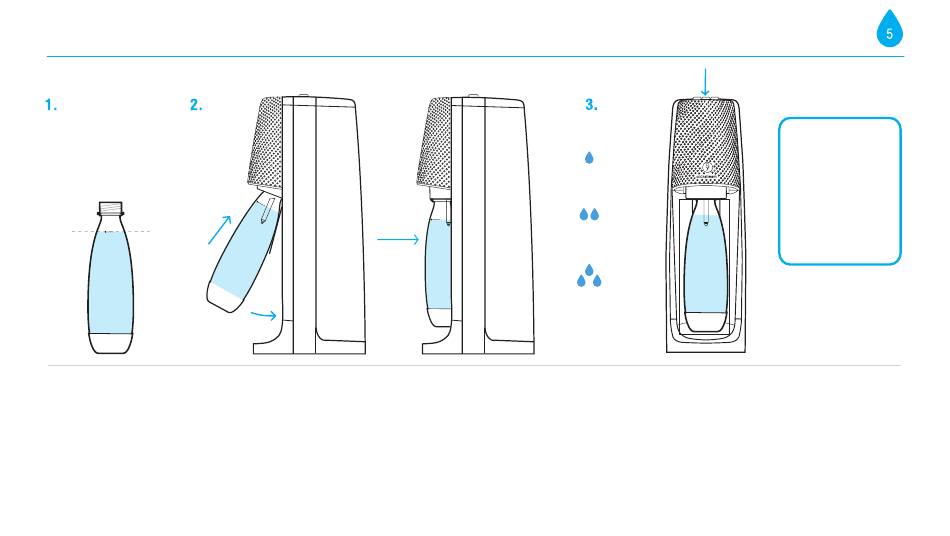 5

1.

2.

3.