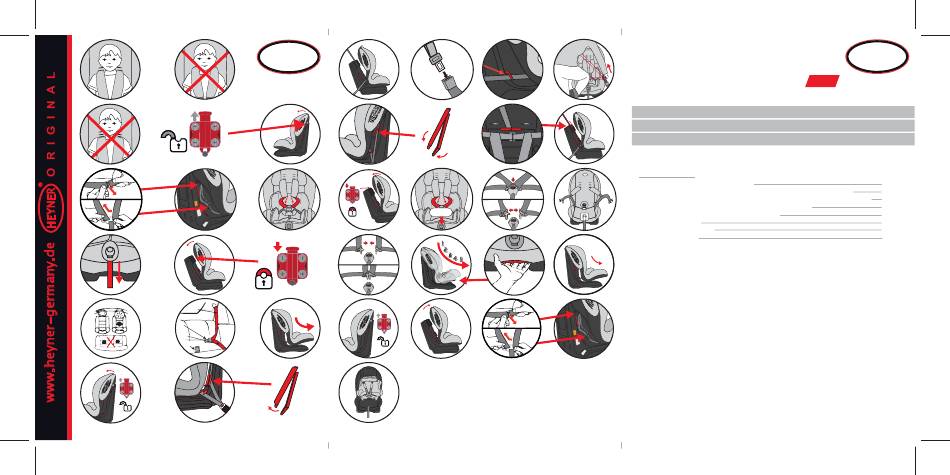 www.heyner-germany.de HEYNER ORIGINAL