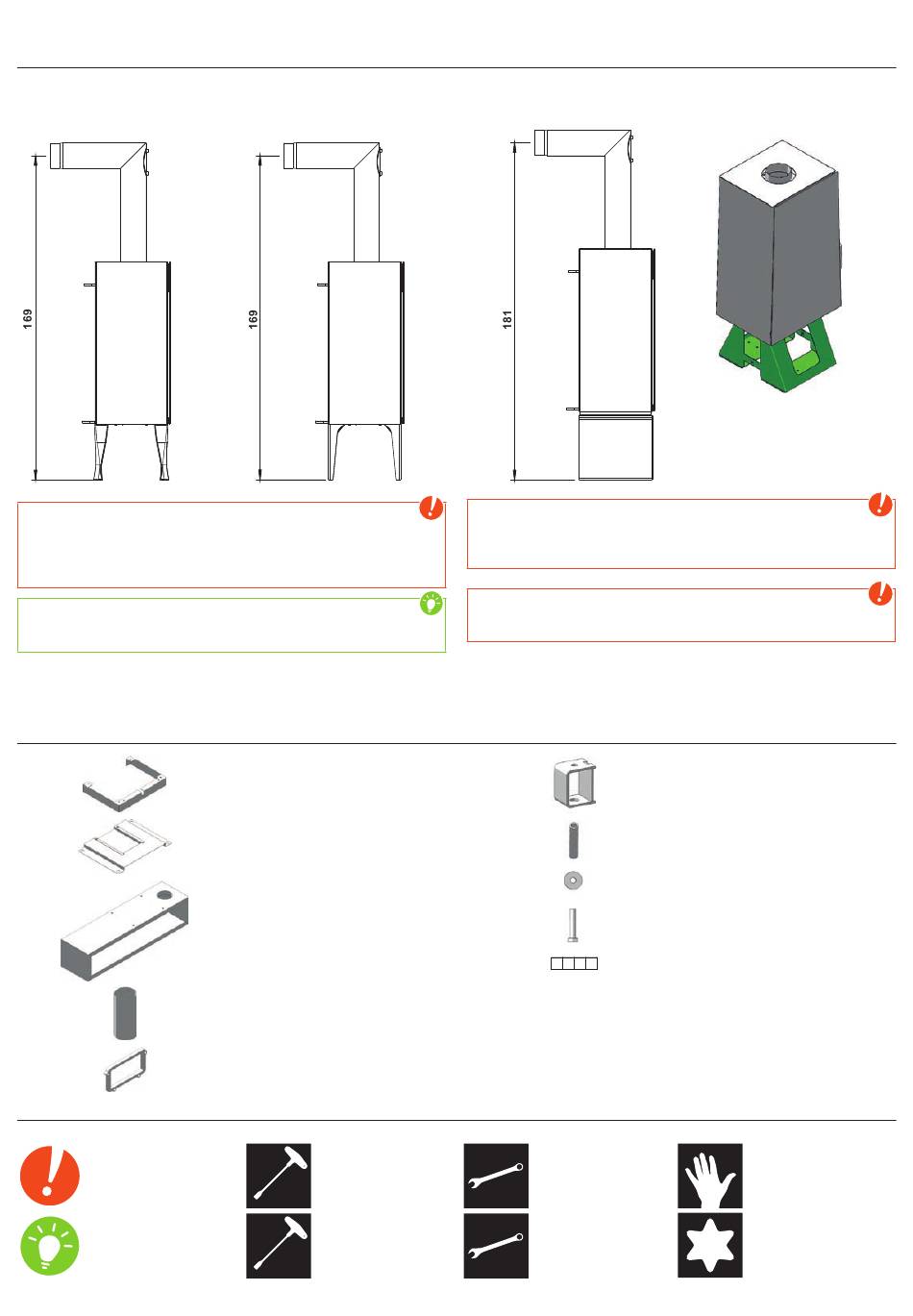 169

169

181