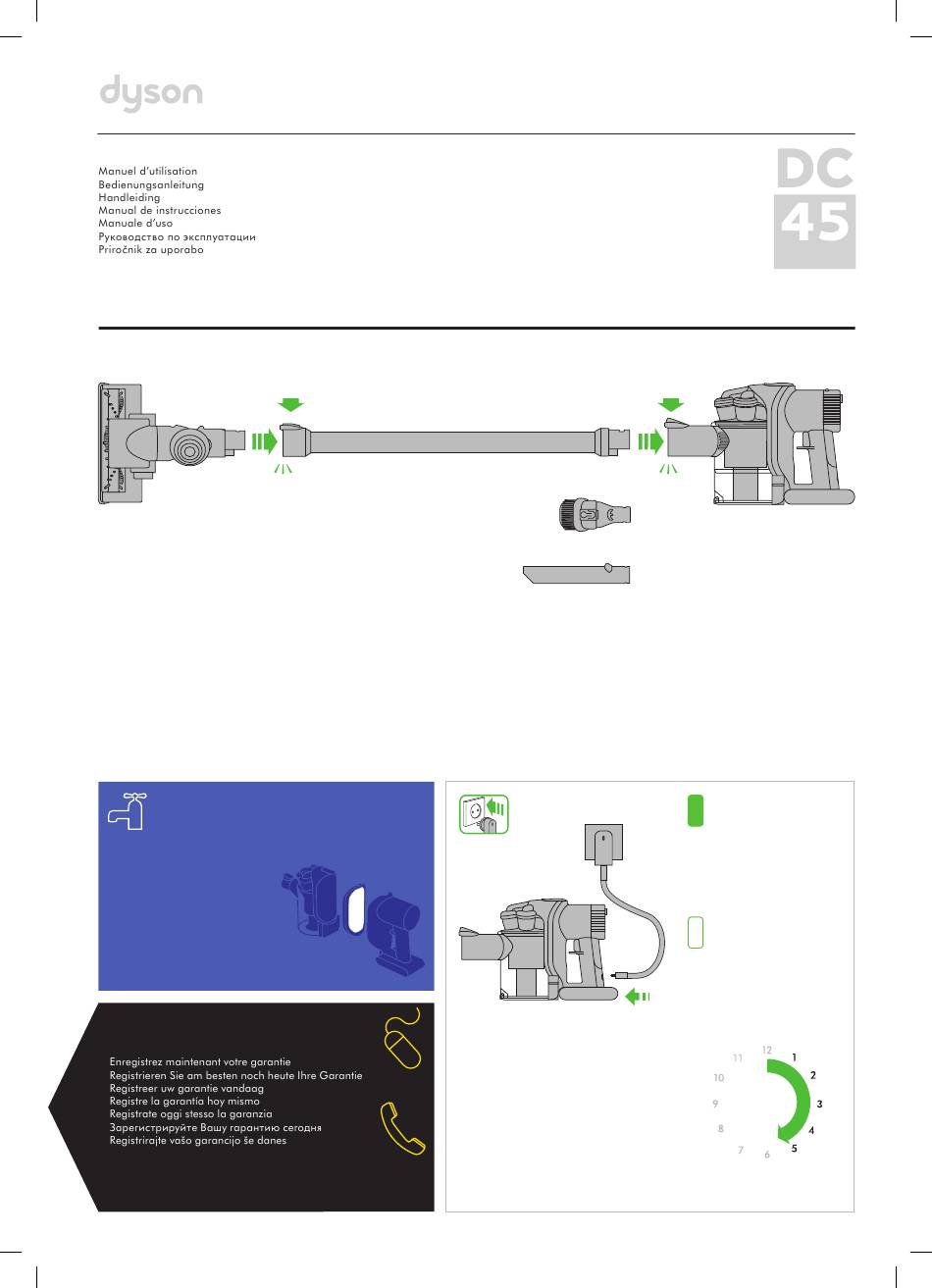 dyson

Manuel d'utilisation
Bedienungsanleitung
Handleiding
Manual de instrucciones
Manuale d'uso
Руководство по эксплуатации
Priročnik za uporabo

DC
45

Enregistrez maintenant votre garantie
Registrieren Sie am besten noch heute Ihre Garantie
Registreer uw garantie vandaag
Registre la garantía hoy mismo
Registrate oggi stesso la garanzia
Зарегистрируйте Вашу гарантию сегодня
Registrirajte vašo garancijo še danes

12
1
2
3
4
5
6
7
8
9
10
11