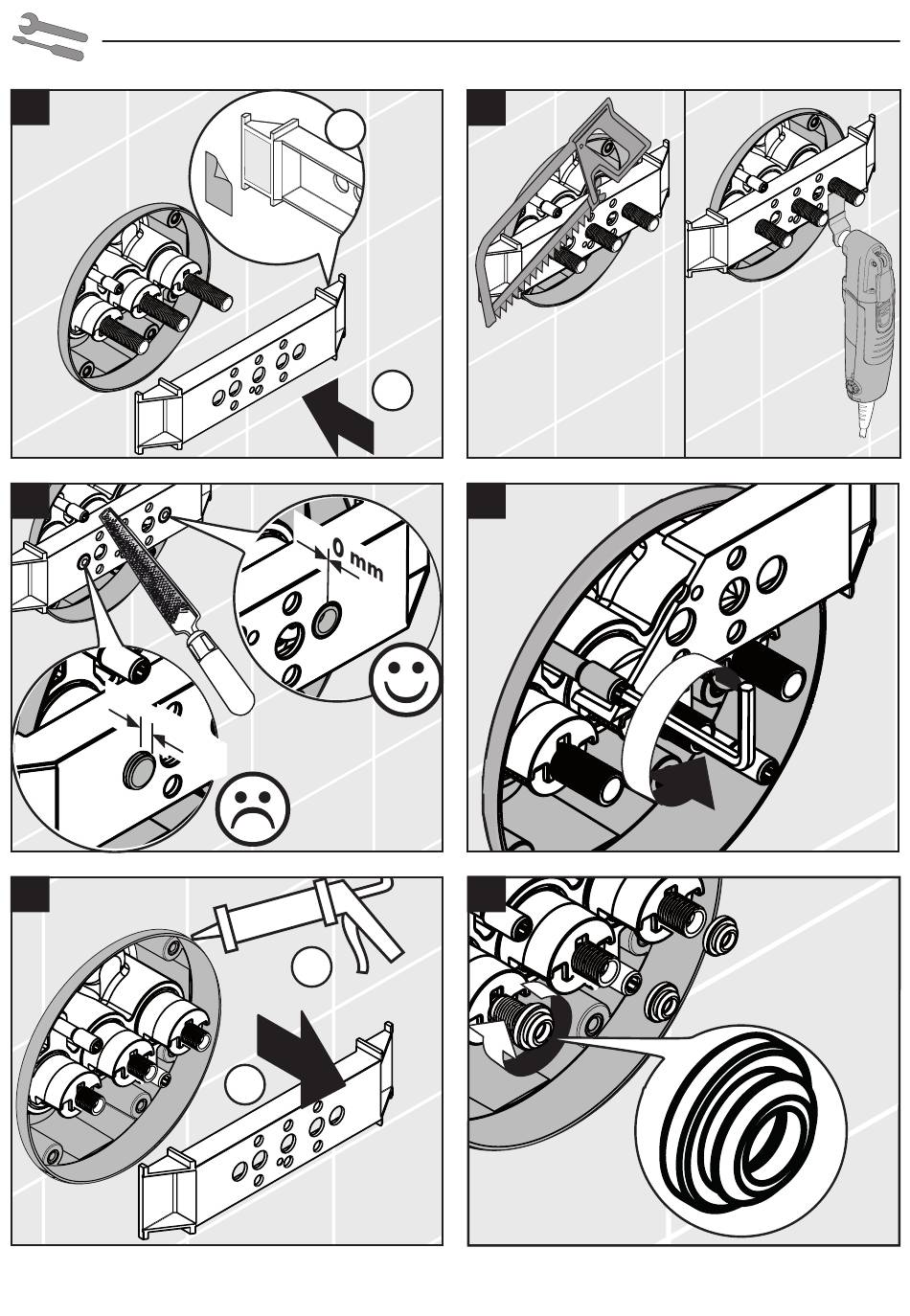 0 mm