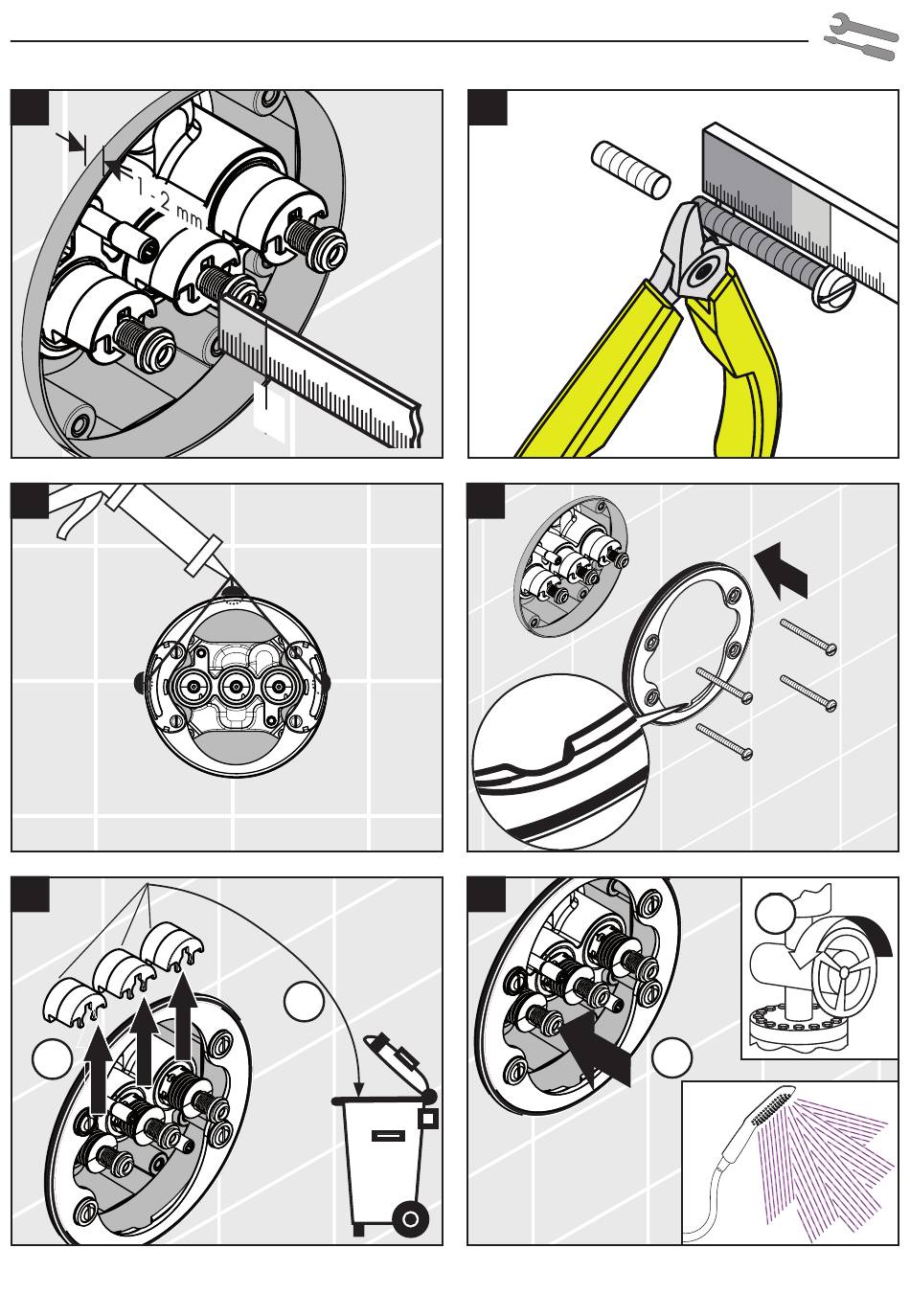 1 - 2 mm