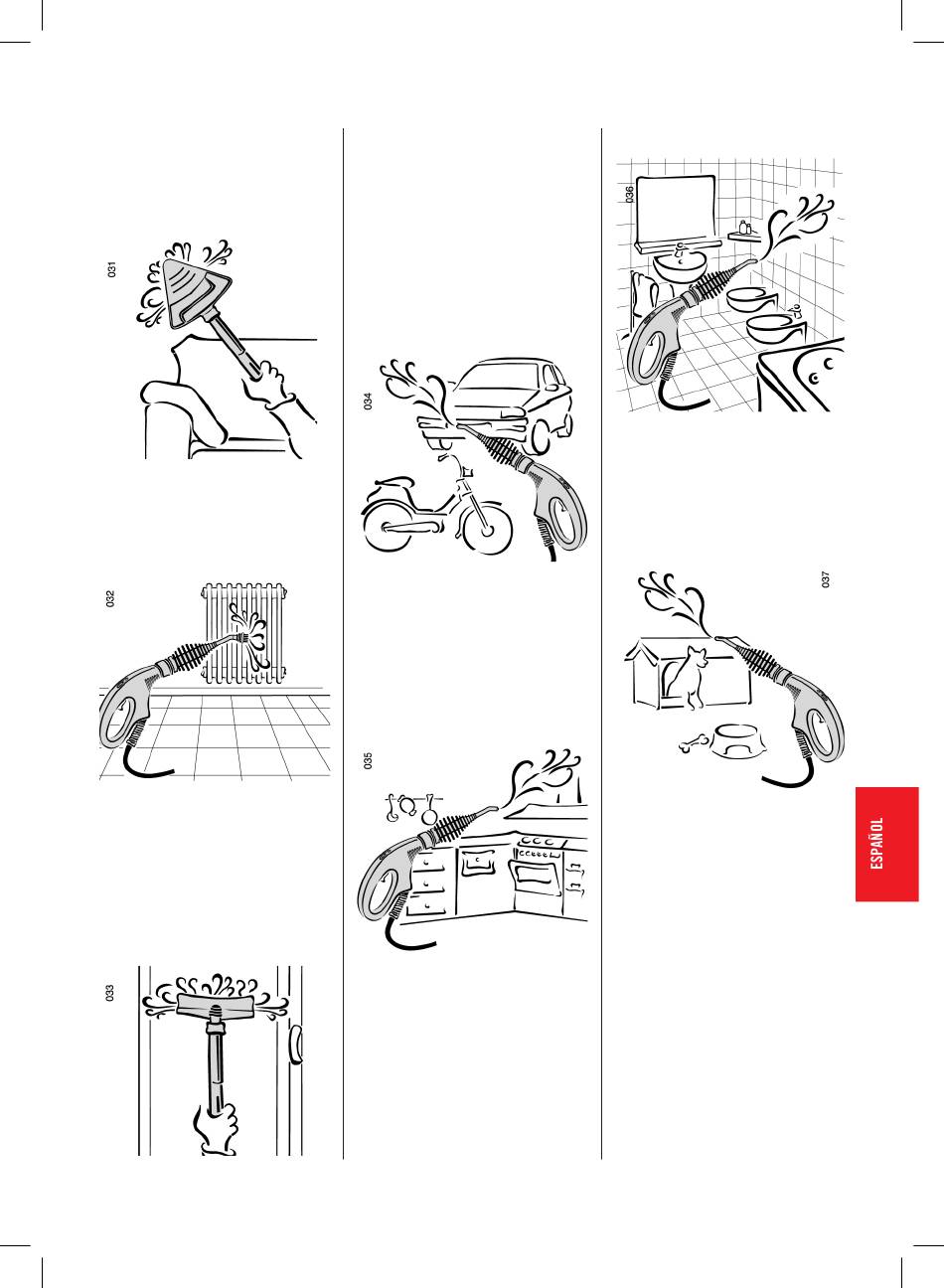 031

032

033

034

035

036

037

ESPAÑOL