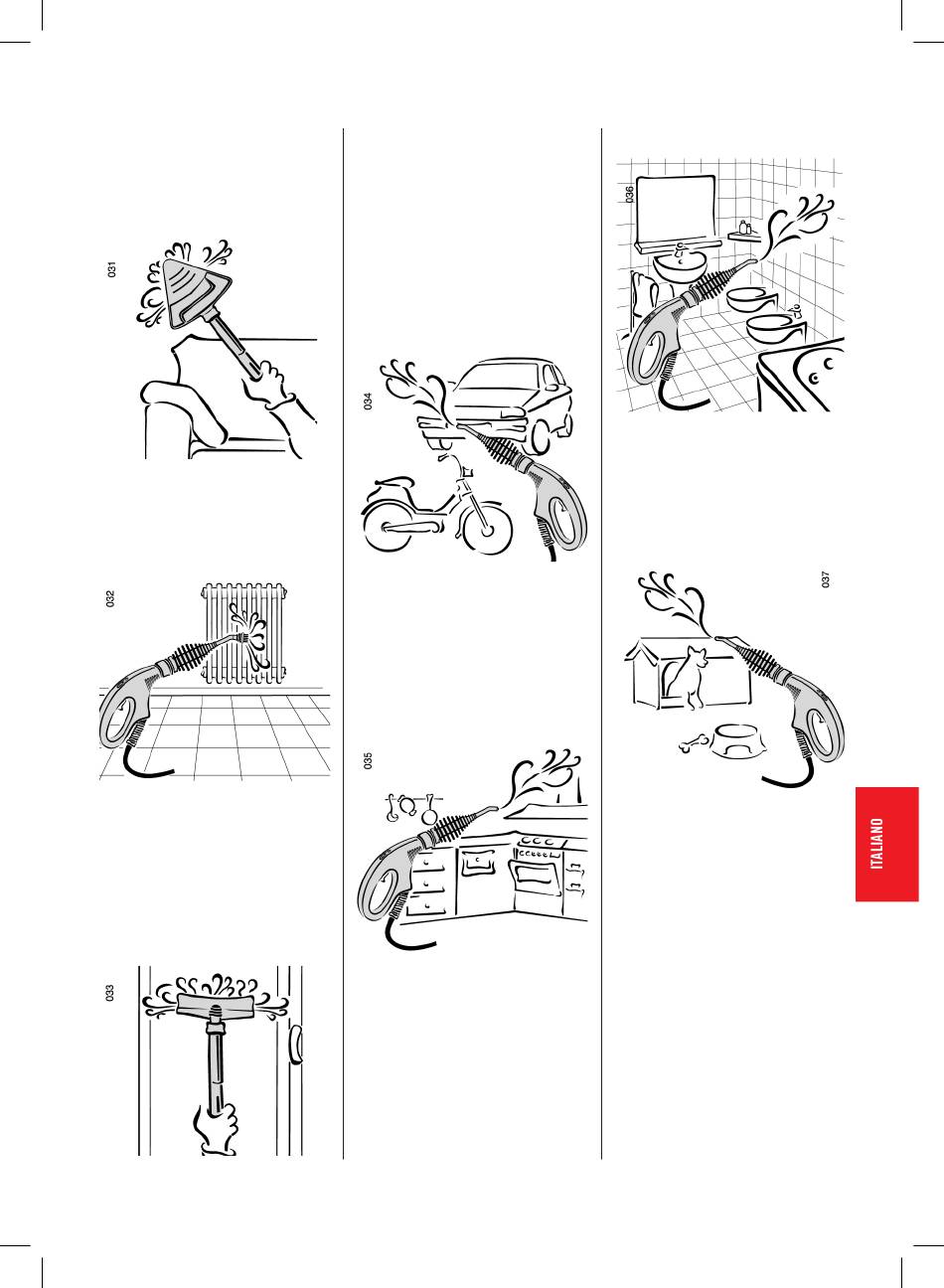 031

032

033

034

035

036

037

ITALIANO