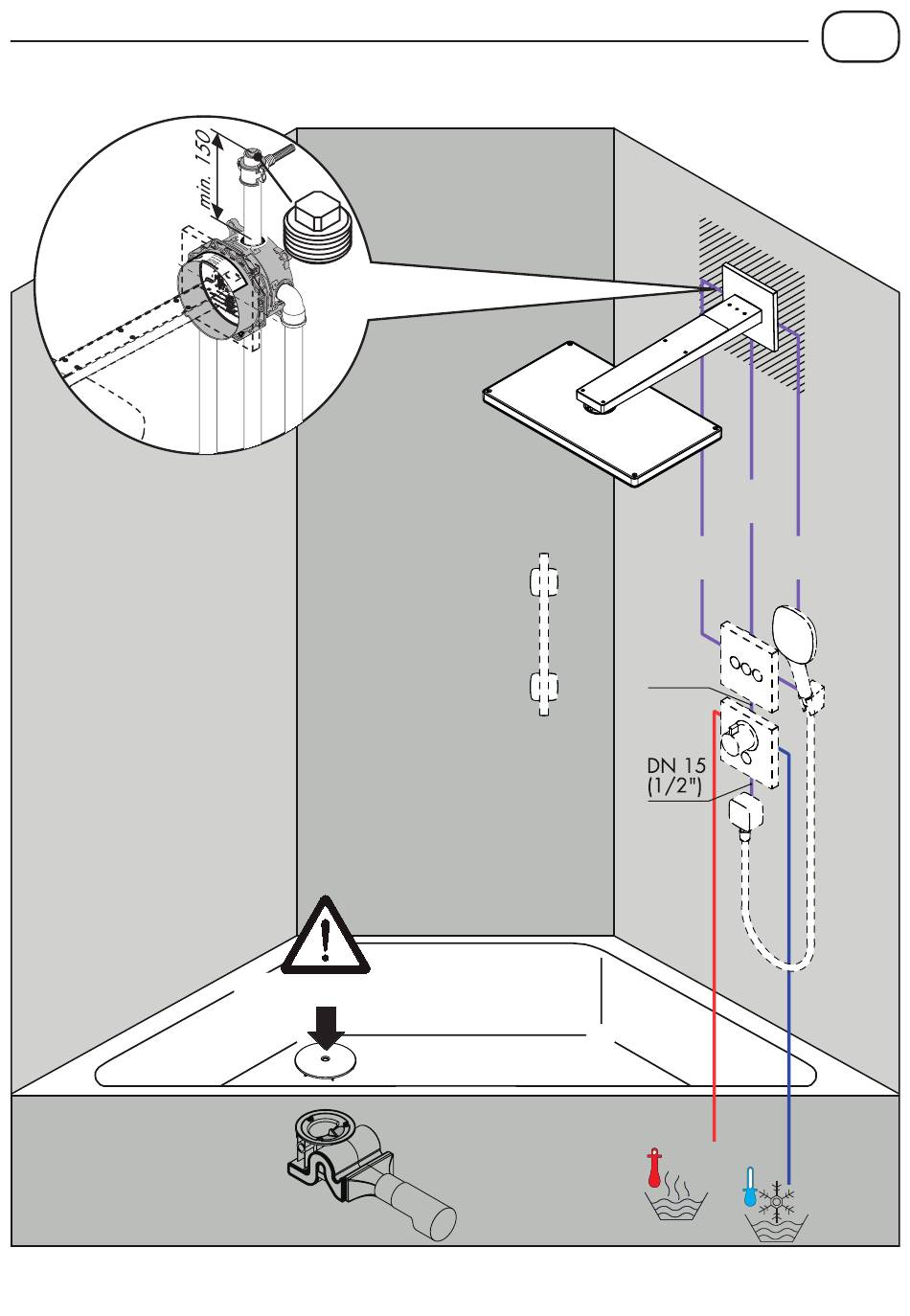 min. 150

DN 15
(1/2")